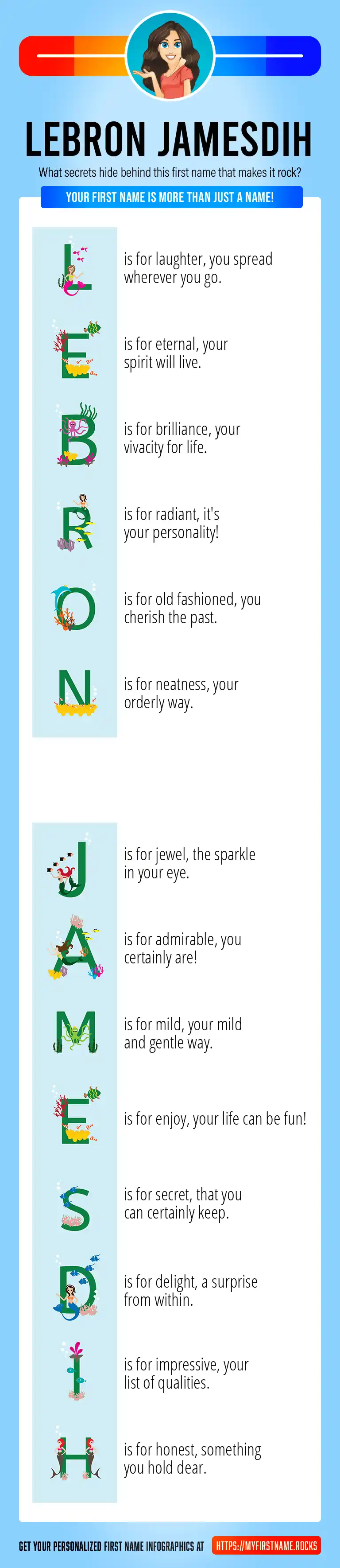 LEBRON JAMESDIH

What secrets hide behind this first name that makes it rock?

YOUR FIRST NAME IS MORE THAN JUST A NAME!

L is for laughter, you spread wherever you go.

E is for eternal, your spirit will live.

B is for brilliance, your vivacity for life.

R is for radiant, it's your personality!

O is for old fashioned, you cherish the past.

N is for neatness, your orderly way.

J is for jewel, the sparkle in your eye.

A is for admirable, you certainly are!

M is for mild, your mild and gentle way.

E is for enjoy, your life can be fun!

S is for secret, that you can certainly keep.

D is for delight, a surprise from within.

I is for impressive, your list of qualities.

H is for honest, something you hold dear.

GET YOUR PERSONALIZED FIRST NAME INFOGRAPHICS AT HTTPS://MYFIRSTNAME.ROCKS