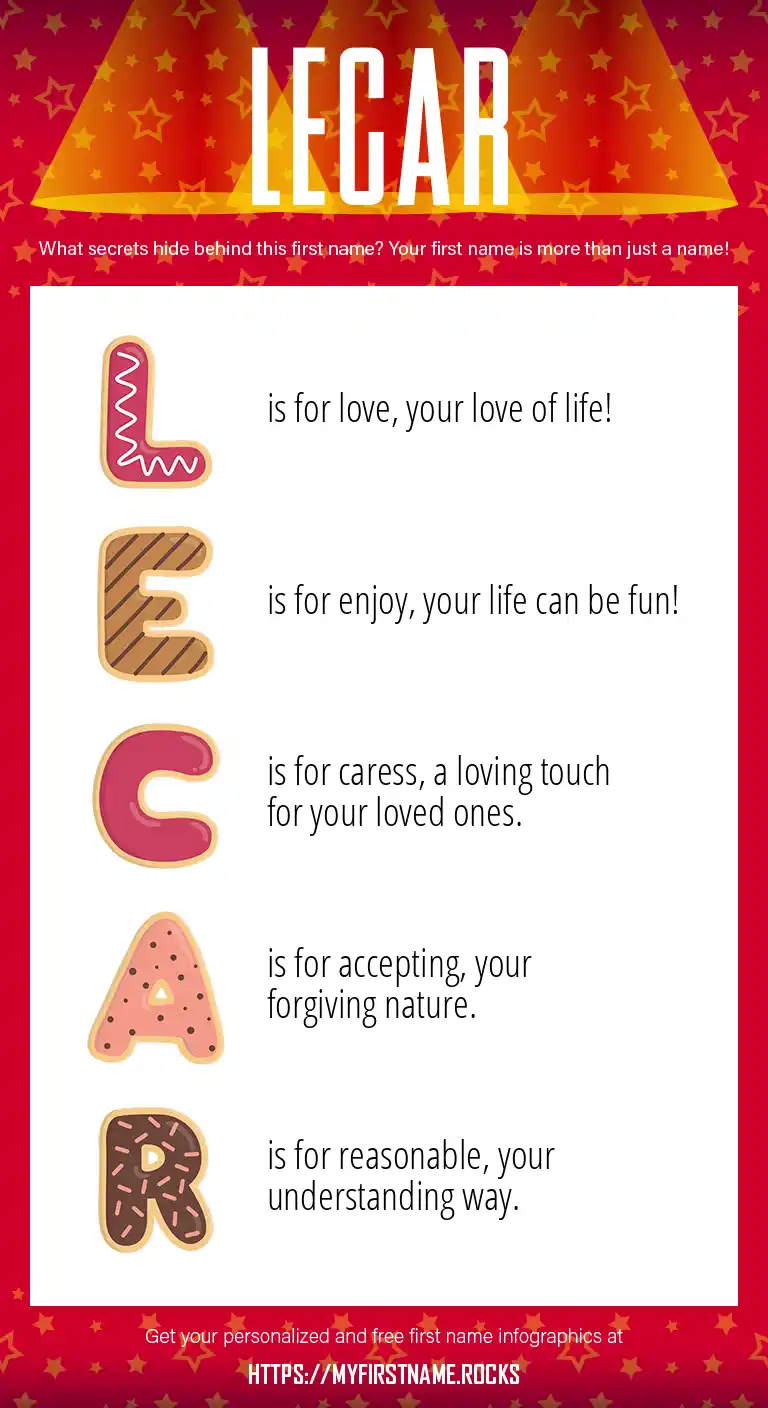 LECAR

What secrets hide behind this first name? Your first name is more than just a name!

L is for love, your love of life!

E is for enjoy, your life can be fun!

C is for caress, a loving touch for your loved ones.

A is for accepting, your forgiving nature.

R is for reasonable, your understanding way.

Get your personalized and free first name infographics at

HTTPS://MYFIRSTNAME.ROCKS