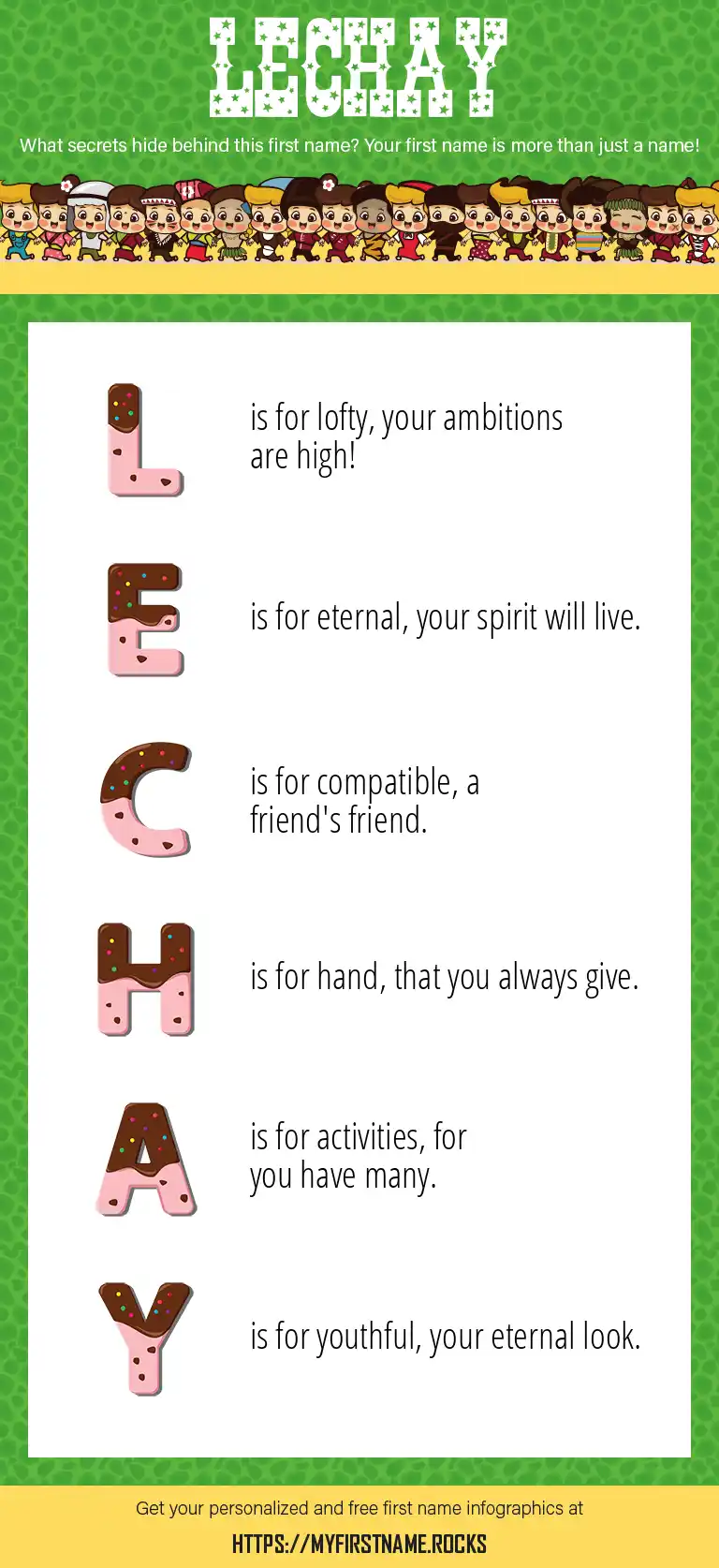 LECHAY

What secrets hide behind this first name? Your first name is more than just a name!

L is for lofty, your ambitions are high!

E is for eternal, your spirit will live.

C is for compatible, a friend's friend.

H is for hand, that you always give.

A is for activities, for you have many.

Y is for youthful, your eternal look.

Get your personalized and free first name infographics at

HTTPS://MYFIRSTNAME.ROCKS