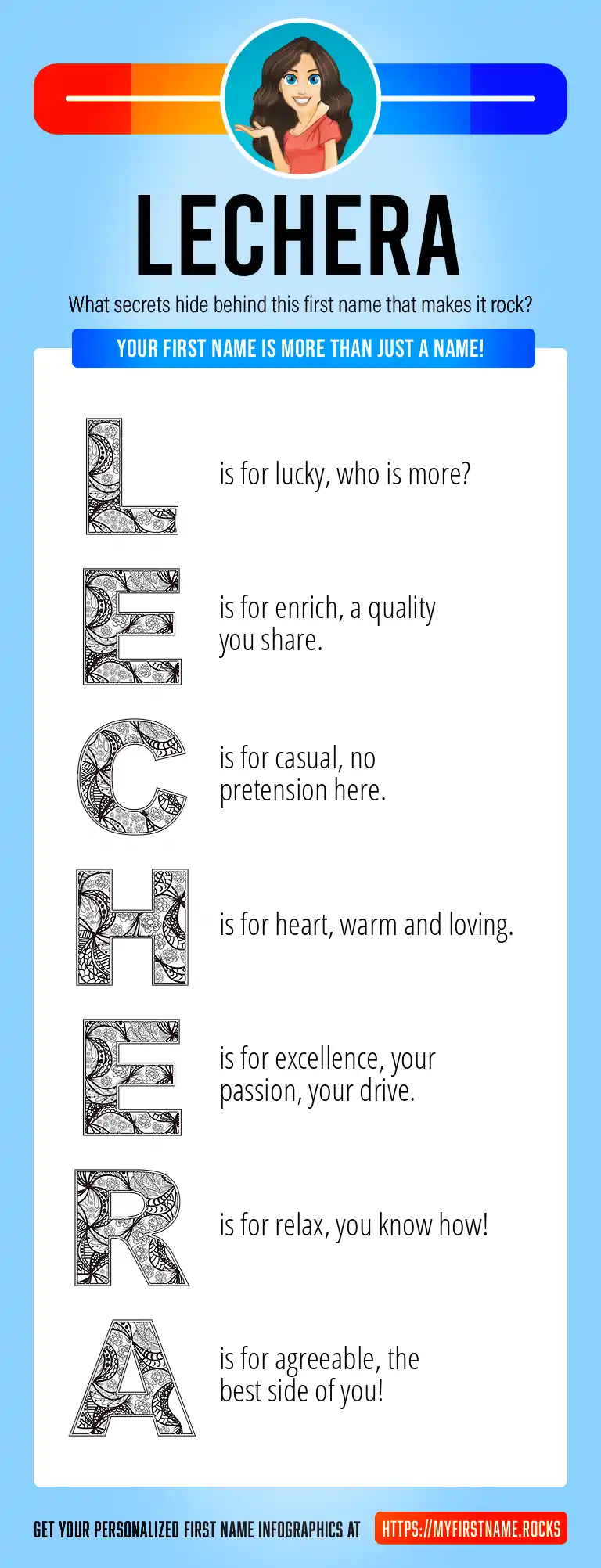 LECHERA

What secrets hide behind this first name that makes it rock?

YOUR FIRST NAME IS MORE THAN JUST A NAME!

L is for lucky, who is more?

E is for enrich, a quality you share.

C is for casual, no pretension here.

H is for heart, warm and loving.

E is for excellence, your passion, your drive.

R is for relax, you know how!

A is for agreeable, the best side of you!

GET YOUR PERSONALIZED FIRST NAME INFOGRAPHICS AT HTTPS://MYFIRSTNAME.ROCKS