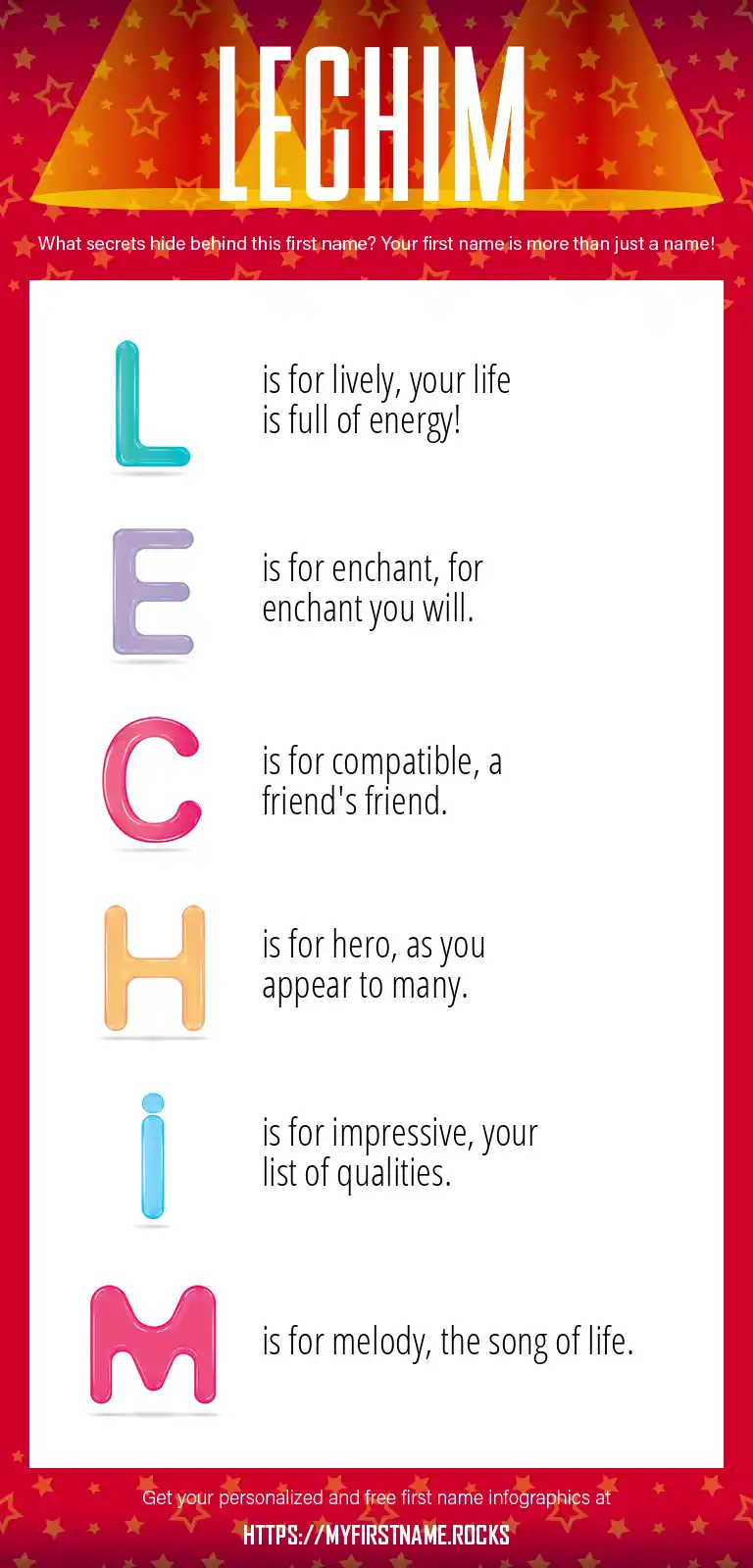 LECHIM

What secrets hide behind this first name? Your first name is more than just a name!

L is for lively, your life is full of energy!

E is for enchant, for enchant you will.

C is for compatible, a friend's friend.

H is for hero, as you appear to many.

i is for impressive, your list of qualities.

M is for melody, the song of life.

Get your personalized and free first name infographics at

HTTPS://MYFIRSTNAME.ROCKS