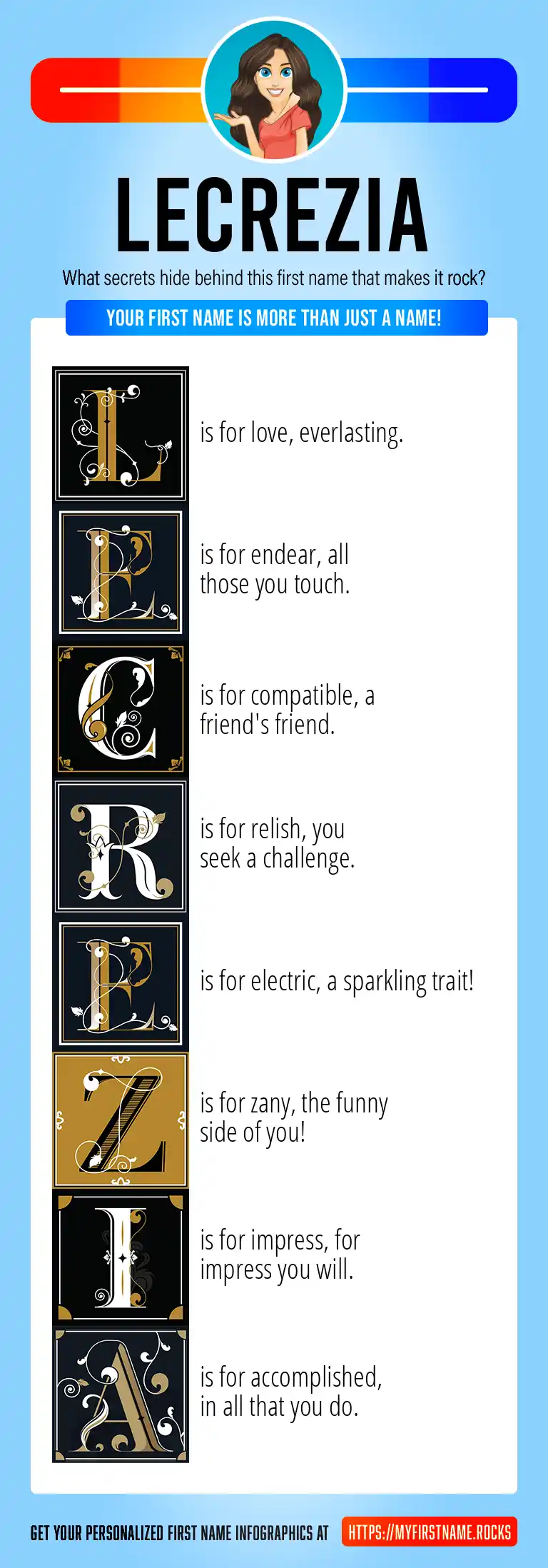 LECREZIA

What secrets hide behind this first name that makes it rock?

YOUR FIRST NAME IS MORE THAN JUST A NAME!

L is for love, everlasting.

E is for endear, all those you touch.

C is for compatible, a friend's friend.

R is for relish, you seek a challenge.

E is for electric, a sparkling trait!

Z is for zany, the funny side of you!

I is for impress, for impress you will.

A is for accomplished, in all that you do.

GET YOUR PERSONALIZED FIRST NAME INFOGRAPHICS AT HTTPS://MYFIRSTNAME.ROCKS