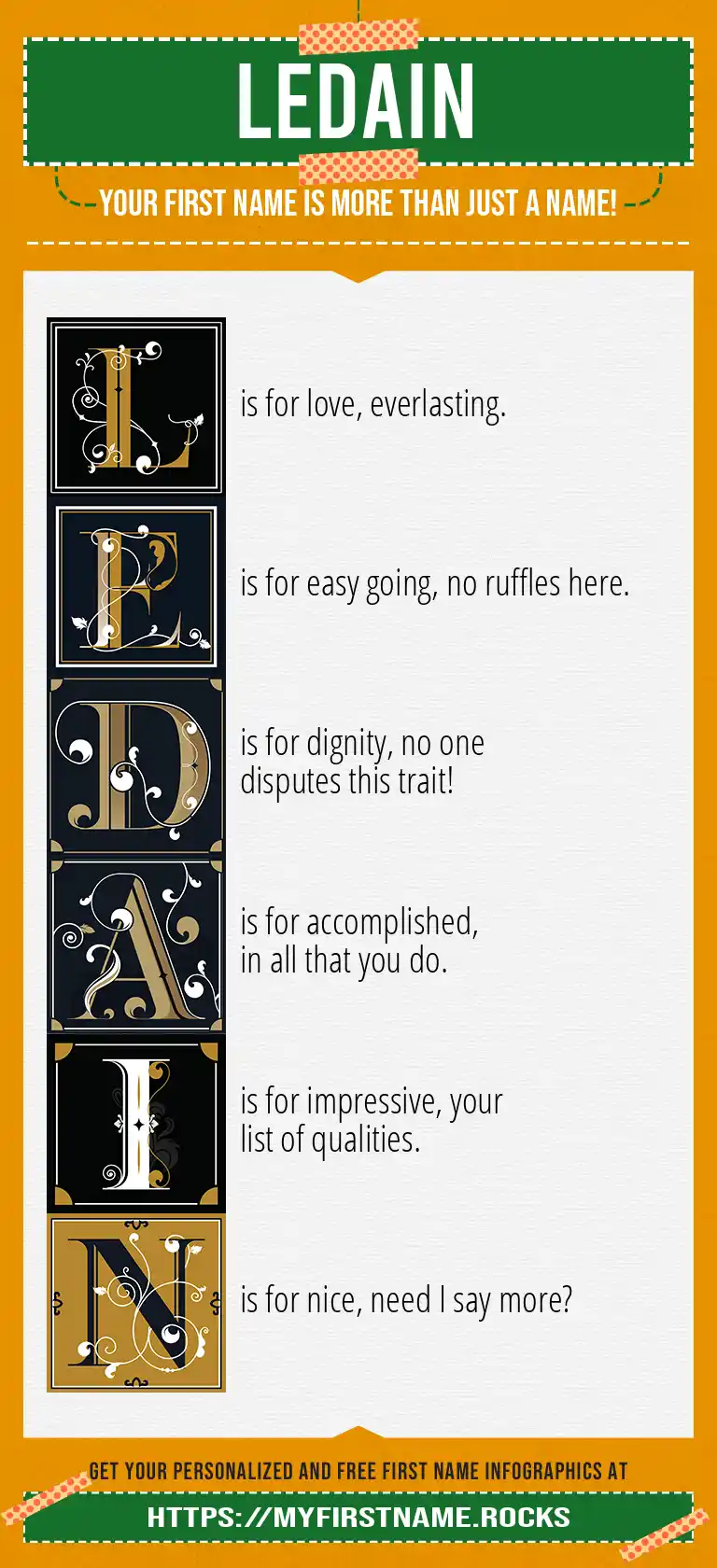 LEDAIN

YOUR FIRST NAME IS MORE THAN JUST A NAME!

L is for love, everlasting.

E is for easy going, no ruffles here.

D is for dignity, no one disputes this trait!

A is for accomplished, in all that you do.

I is for impressive, your list of qualities.

N is for nice, need I say more?

GET YOUR PERSONALIZED AND FREE FIRST NAME INFOGRAPHICS AT

HTTPS://MYFIRSTNAME.ROCKS