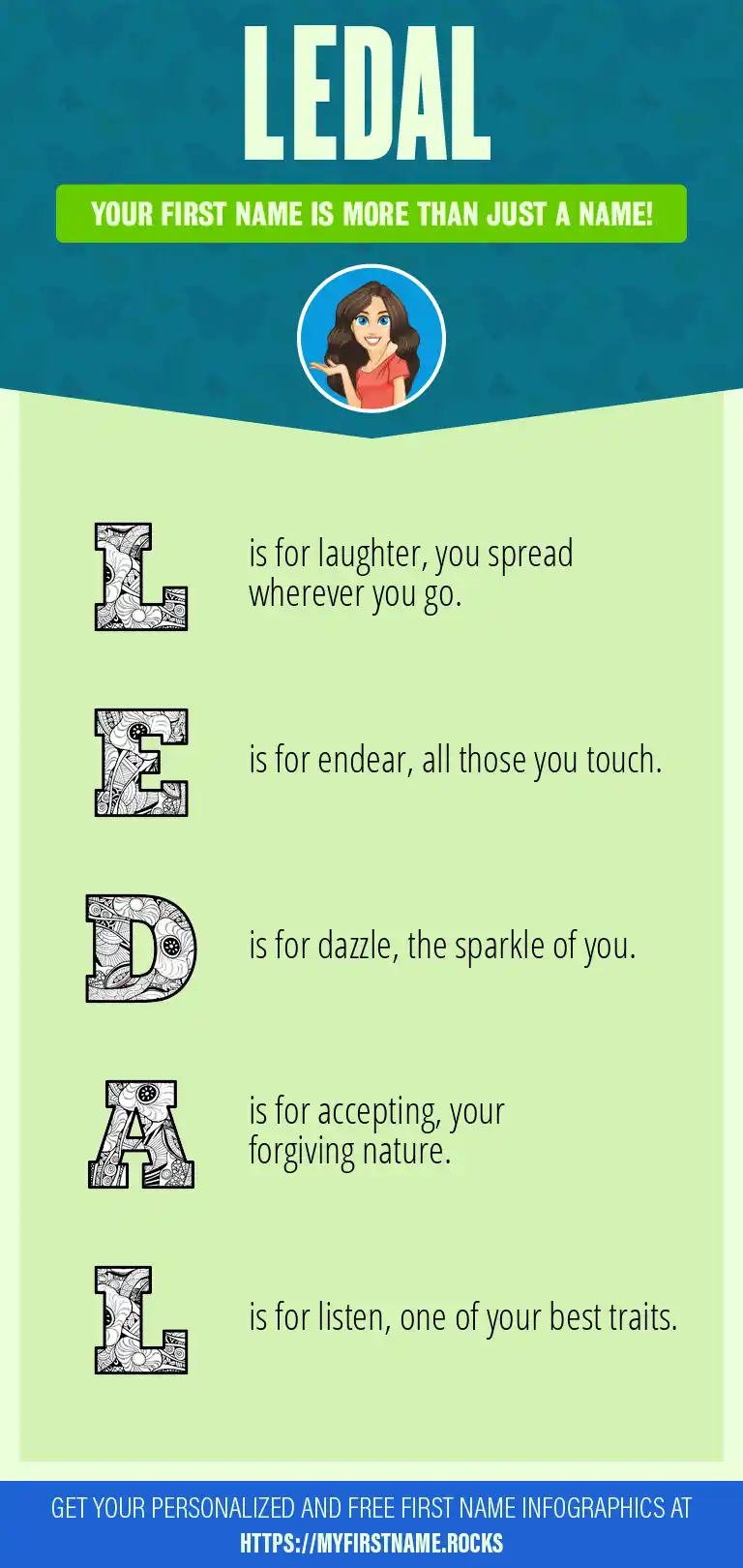 LEDAL

YOUR FIRST NAME IS MORE THAN JUST A NAME!

L is for laughter, you spread wherever you go.

E is for endear, all those you touch.

D is for dazzle, the sparkle of you.

A is for accepting, your forgiving nature.

L is for listen, one of your best traits.

GET YOUR PERSONALIZED AND FREE FIRST NAME INFOGRAPHICS AT HTTPS://MYFIRSTNAME.ROCKS