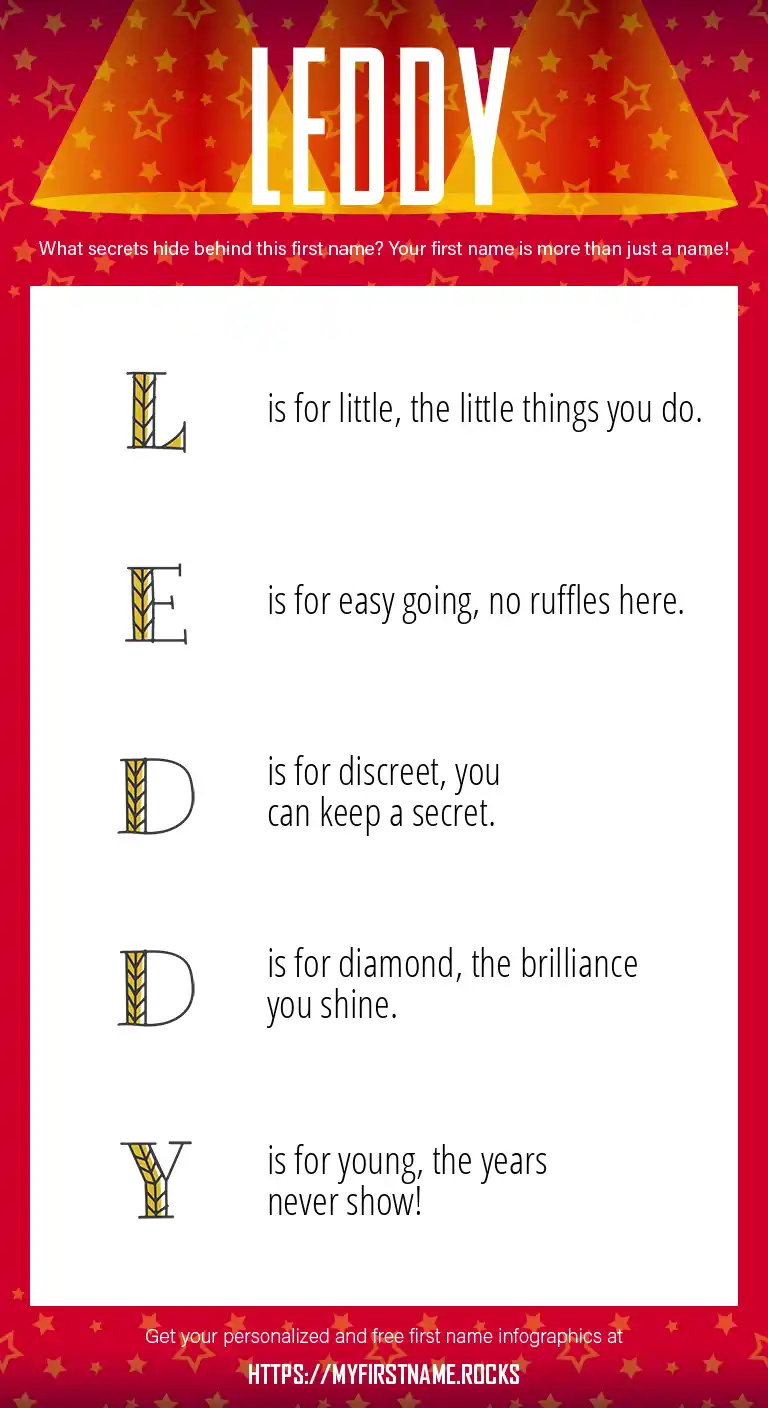 LEDDY

What secrets hide behind this first name? Your first name is more than just a name!

L is for little, the little things you do.

E is for easy going, no ruffles here.

D is for discreet, you can keep a secret.

D is for diamond, the brilliance you shine.

Y is for young, the years never show!

Get your personalized and free first name infographics at

HTTPS://MYFIRSTNAME.ROCKS