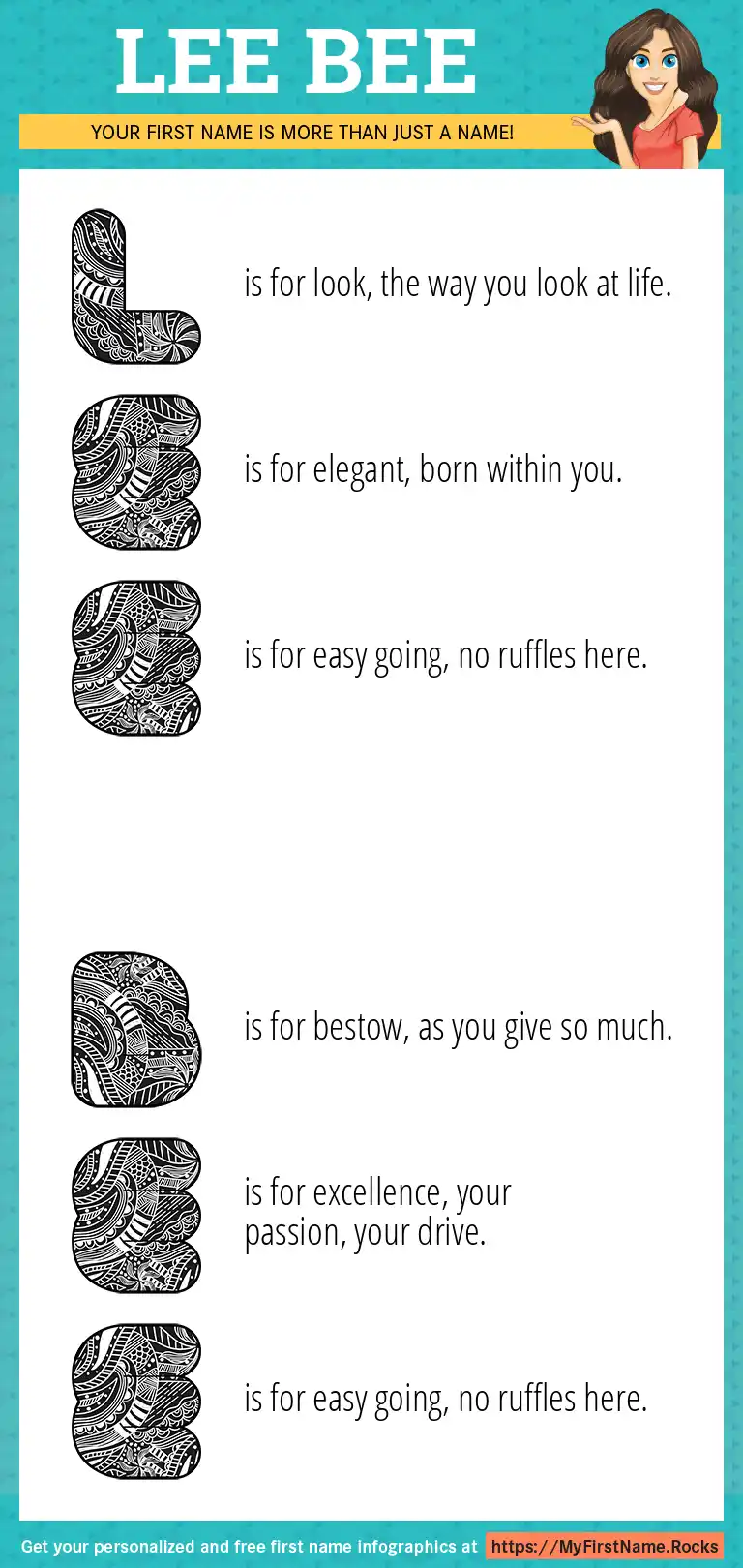 LEE BEE

YOUR FIRST NAME IS MORE THAN JUST A NAME!

L is for look, the way you look at life.

E is for elegant, born within you.

E is for easy going, no ruffles here.

B is for bestow, as you give so much.

E is for excellence, your passion, your drive.

E is for easy going, no ruffles here.

Get your personalized and free first name infographics at https://MyFirstName.Rocks