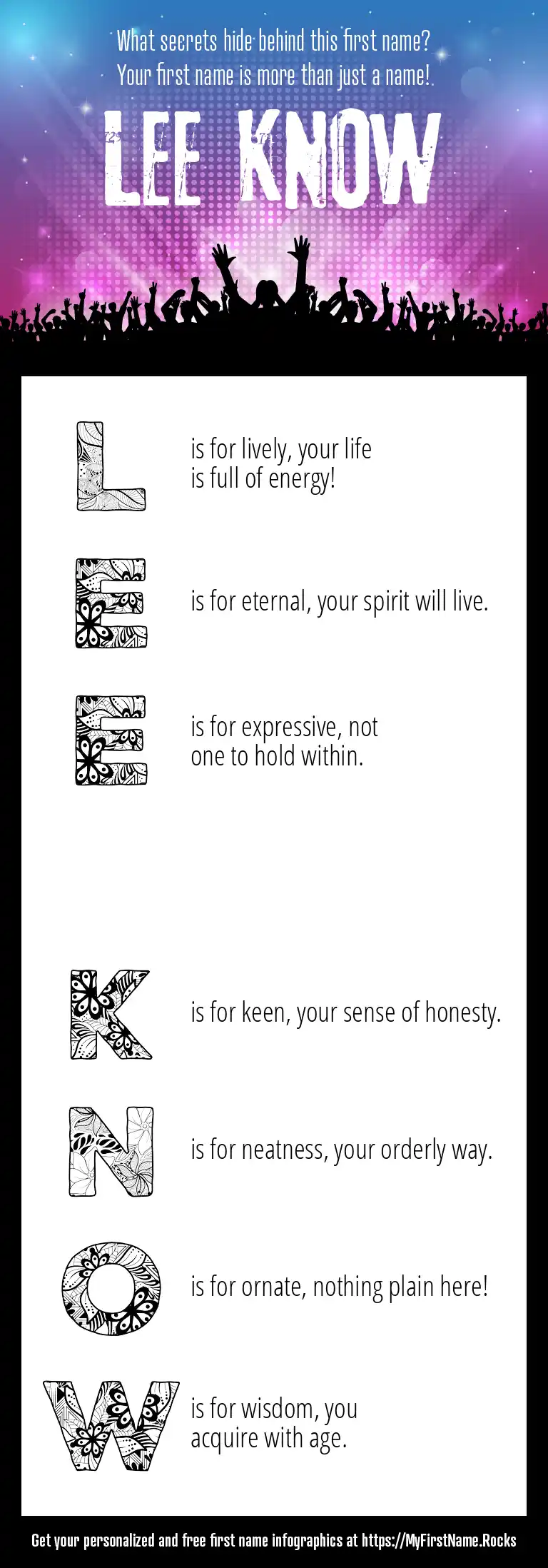 What secrets hide behind this first name?
Your first name is more than just a name!

LEE KNOW

L is for lively, your life is full of energy!

E is for eternal, your spirit will live.

E is for expressive, not one to hold within.

K is for keen, your sense of honesty.

N is for neatness, your orderly way.

O is for ornate, nothing plain here!

W is for wisdom, you acquire with age.

Get your personalized and free first name infographics at https://MyFirstName.Rocks