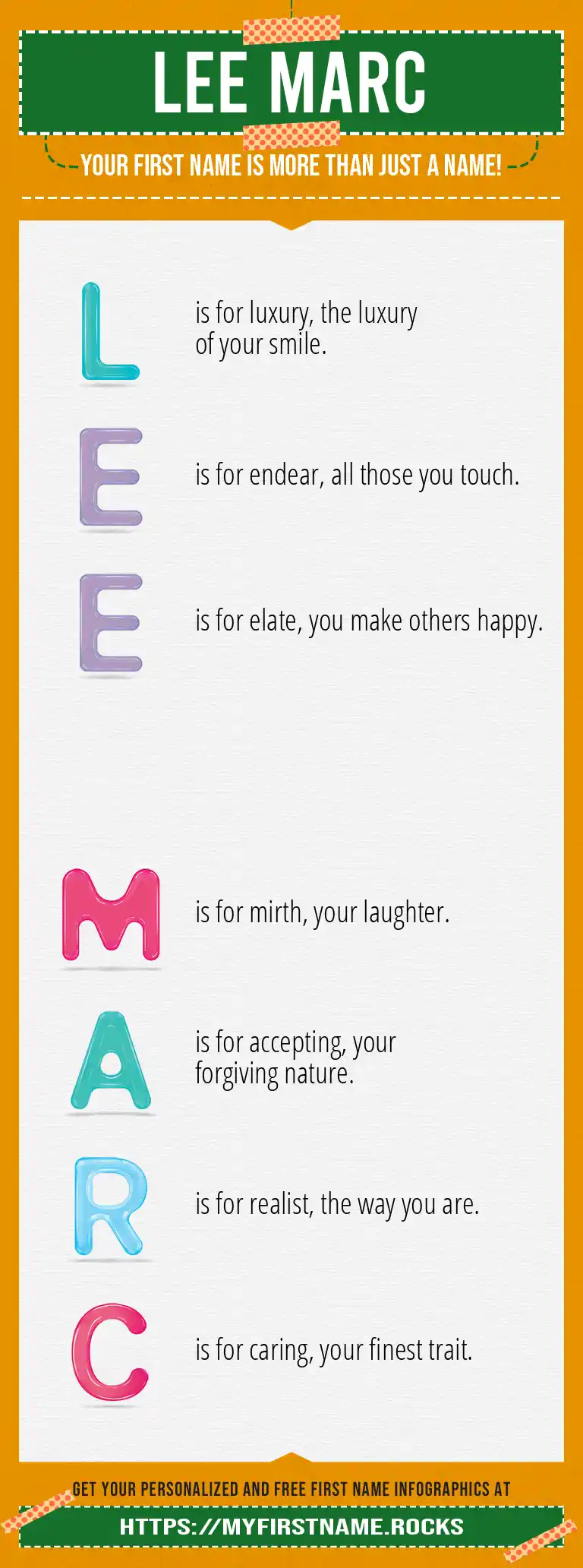 LEE MARC

YOUR FIRST NAME IS MORE THAN JUST A NAME!

L is for luxury, the luxury of your smile.

E is for endear, all those you touch.

E is for elate, you make others happy.

M is for mirth, your laughter.

A is for accepting, your forgiving nature.

R is for realist, the way you are.

C is for caring, your finest trait.

GET YOUR PERSONALIZED AND FREE FIRST NAME INFOGRAPHICS AT

HTTPS://MYFIRSTNAME.ROCKS