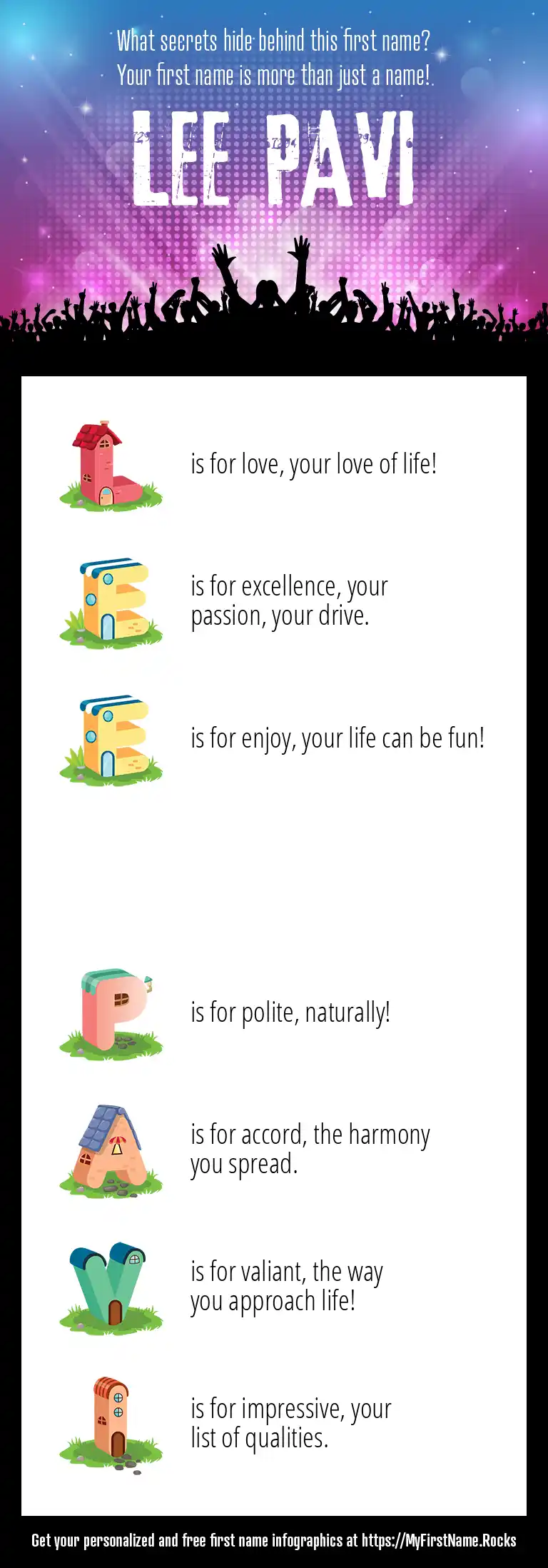 What secrets hide behind this first name?
Your first name is more than just a name!

LEE PAVI

L is for love, your love of life!

E is for excellence, your passion, your drive.

E is for enjoy, your life can be fun!

P is for polite, naturally!

A is for accord, the harmony you spread.

V is for valiant, the way you approach life!

I is for impressive, your list of qualities.

Get your personalized and free first name infographics at https://MyFirstName.Rocks