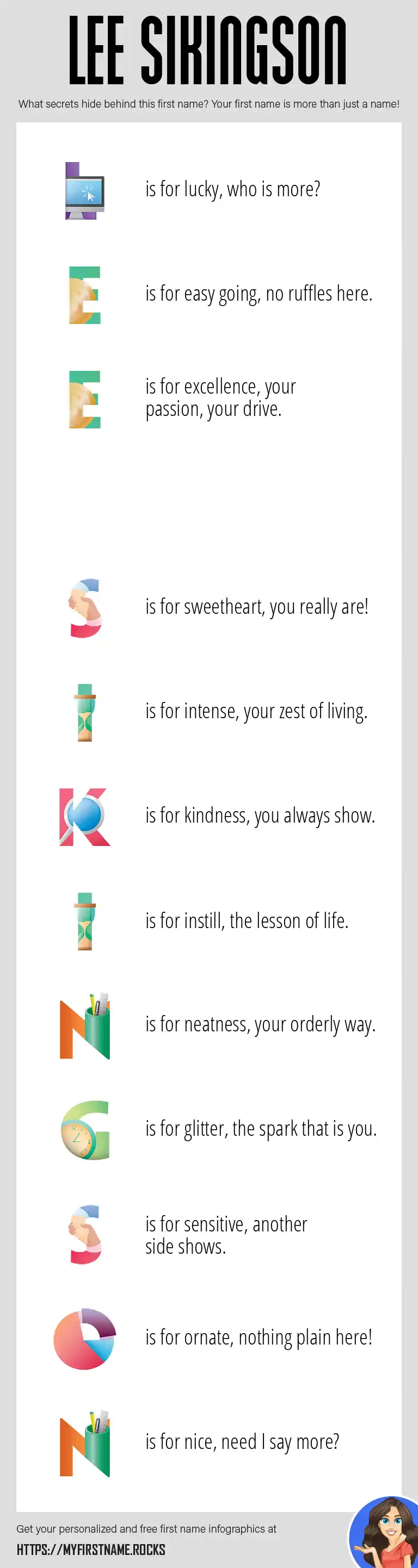 LEE SIKINGSON

What secrets hide behind this first name? Your first name is more than just a name!

L is for lucky, who is more?

E is for easy going, no ruffles here.

E is for excellence, your passion, your drive.

S is for sweetheart, you really are!

I is for intense, your zest of living.

K is for kindness, you always show.

I is for instill, the lesson of life.

N is for neatness, your orderly way.

G is for glitter, the spark that is you.

S is for sensitive, another side shows.

O is for ornate, nothing plain here!

N is for nice, need I say more?

Get your personalized and free first name infographics at

HTTPS://MYFIRSTNAME.ROCKS