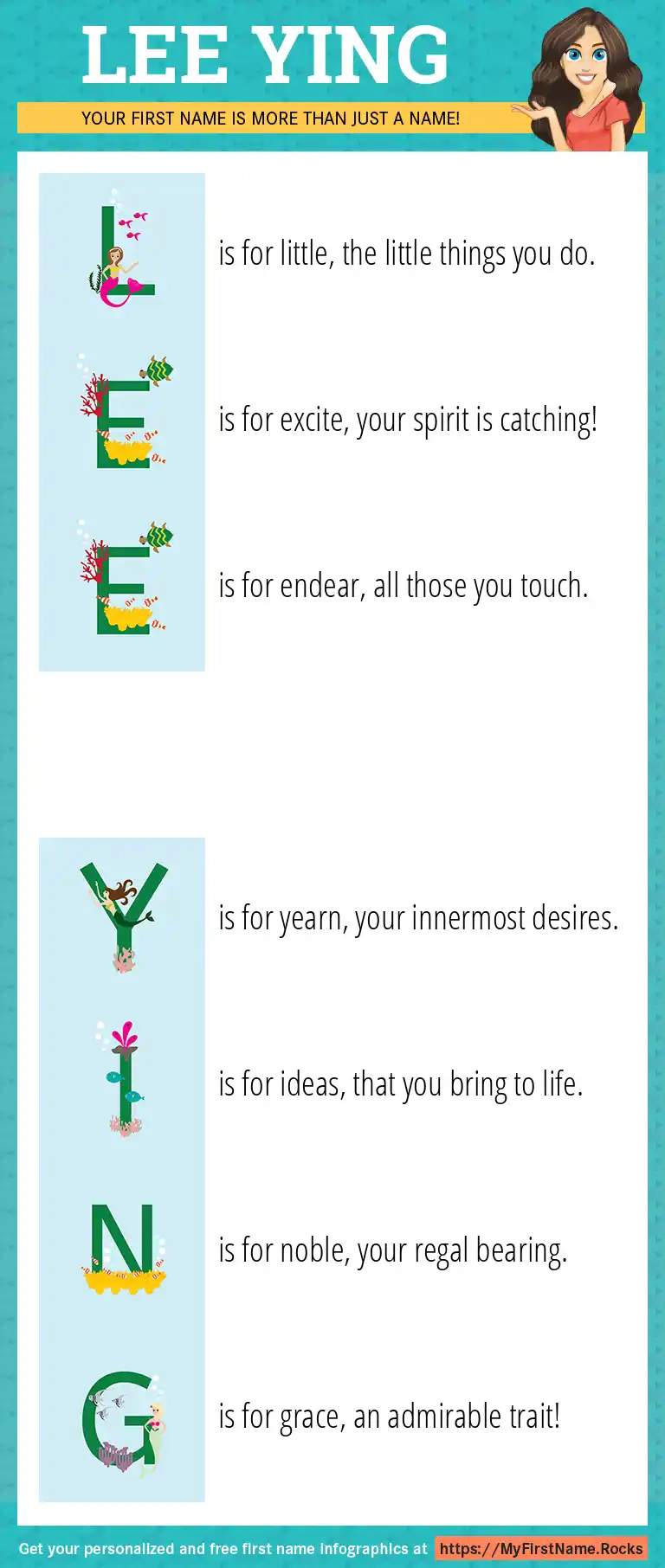 LEE YING

YOUR FIRST NAME IS MORE THAN JUST A NAME!

L is for little, the little things you do.

E is for excite, your spirit is catching!

E is for endear, all those you touch.

Y is for yearn, your innermost desires.

I is for ideas, that you bring to life.

N is for noble, your regal bearing.

G is for grace, an admirable trait!

Get your personalized and free first name infographics at https://MyFirstName.Rocks