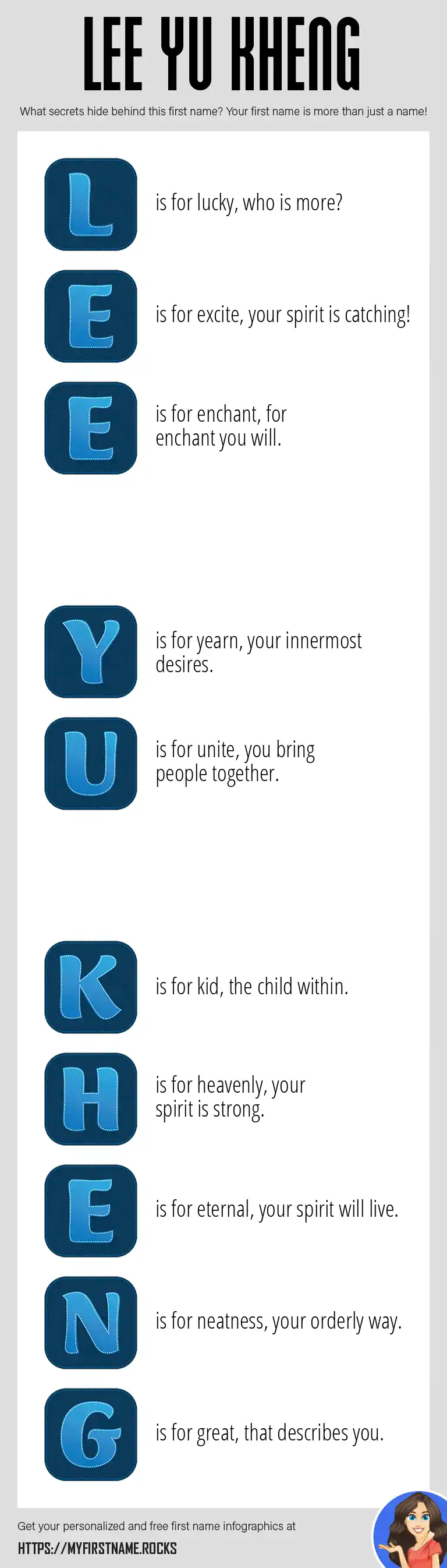 LEE YU KHENG

What secrets hide behind this first name? Your first name is more than just a name!

L is for lucky, who is more?

E is for excite, your spirit is catching!

E is for enchant, for enchant you will.

Y is for yearn, your innermost desires.

U is for unite, you bring people together.

K is for kid, the child within.

H is for heavenly, your spirit is strong.

E is for eternal, your spirit will live.

N is for neatness, your orderly way.

G is for great, that describes you.

Get your personalized and free first name infographics at

HTTPS://MYFIRSTNAME.ROCKS