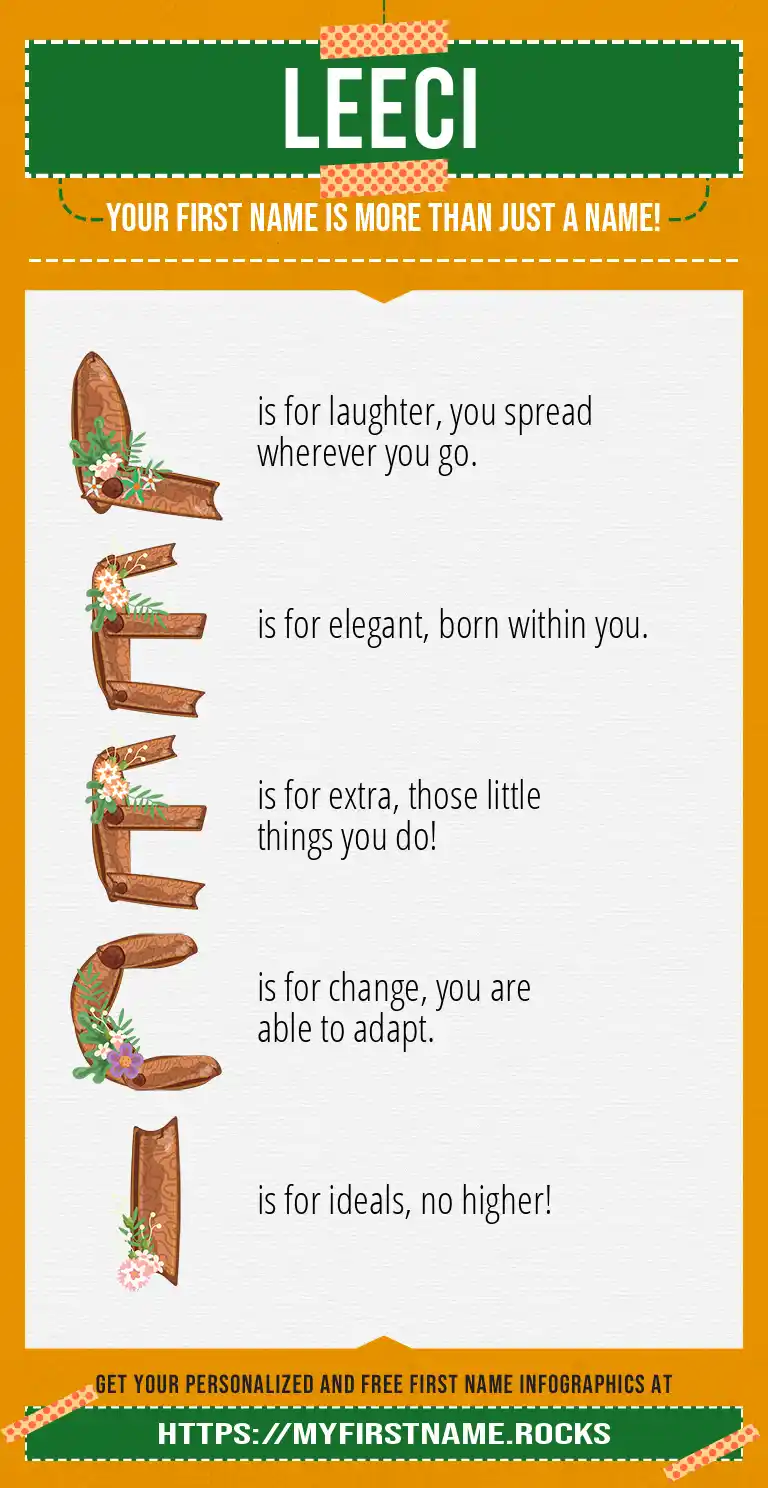 LEECI

YOUR FIRST NAME IS MORE THAN JUST A NAME!

L is for laughter, you spread wherever you go.

E is for elegant, born within you.

E is for extra, those little things you do!

C is for change, you are able to adapt.

I is for ideals, no higher!

GET YOUR PERSONALIZED AND FREE FIRST NAME INFOGRAPHICS AT

HTTPS://MYFIRSTNAME.ROCKS