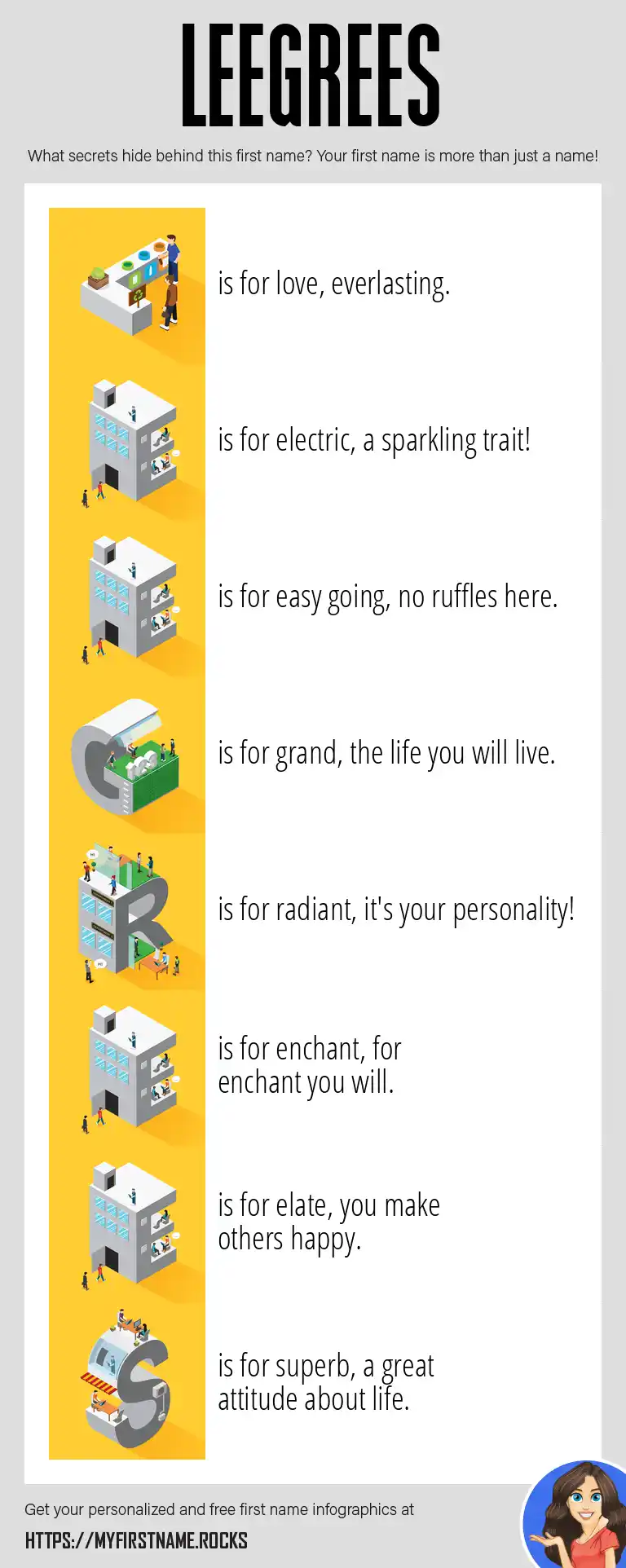 LEEGREES

What secrets hide behind this first name? Your first name is more than just a name!

is for love, everlasting.

is for electric, a sparkling trait!

is for easy going, no ruffles here.

is for grand, the life you will live.

is for radiant, it's your personality!

is for enchant, for enchant you will.

is for elate, you make others happy.

is for superb, a great attitude about life.

Get your personalized and free first name infographics at

HTTPS://MYFIRSTNAME.ROCKS