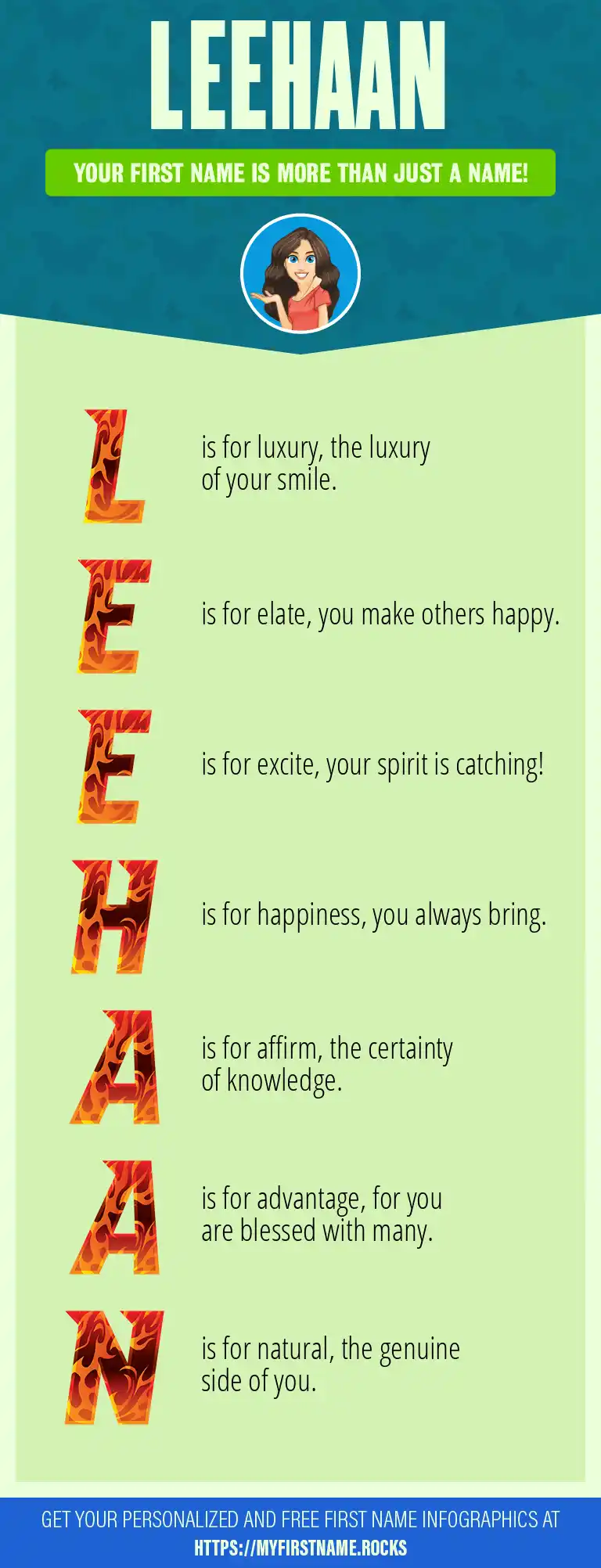 LEEHAAN

YOUR FIRST NAME IS MORE THAN JUST A NAME!

L is for luxury, the luxury of your smile.

E is for elate, you make others happy.

E is for excite, your spirit is catching!

H is for happiness, you always bring.

A is for affirm, the certainty of knowledge.

A is for advantage, for you are blessed with many.

N is for natural, the genuine side of you.

GET YOUR PERSONALIZED AND FREE FIRST NAME INFOGRAPHICS AT HTTPS://MYFIRSTNAME.ROCKS