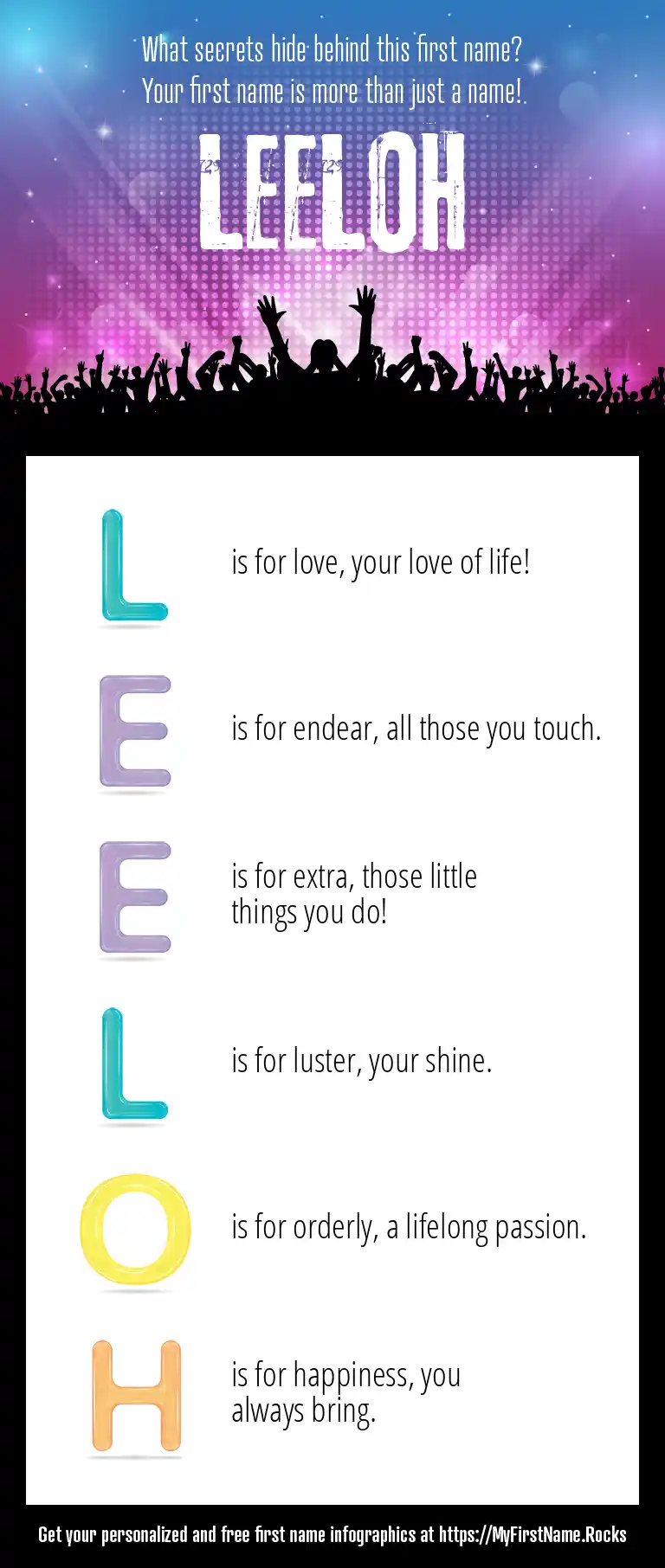 What secrets hide behind this first name?
Your first name is more than just a name!

LEELOH

L is for love, your love of life!

E is for endear, all those you touch.

E is for extra, those little things you do!

L is for luster, your shine.

O is for orderly, a lifelong passion.

H is for happiness, you always bring.

Get your personalized and free first name infographics at https://MyFirstName.Rocks