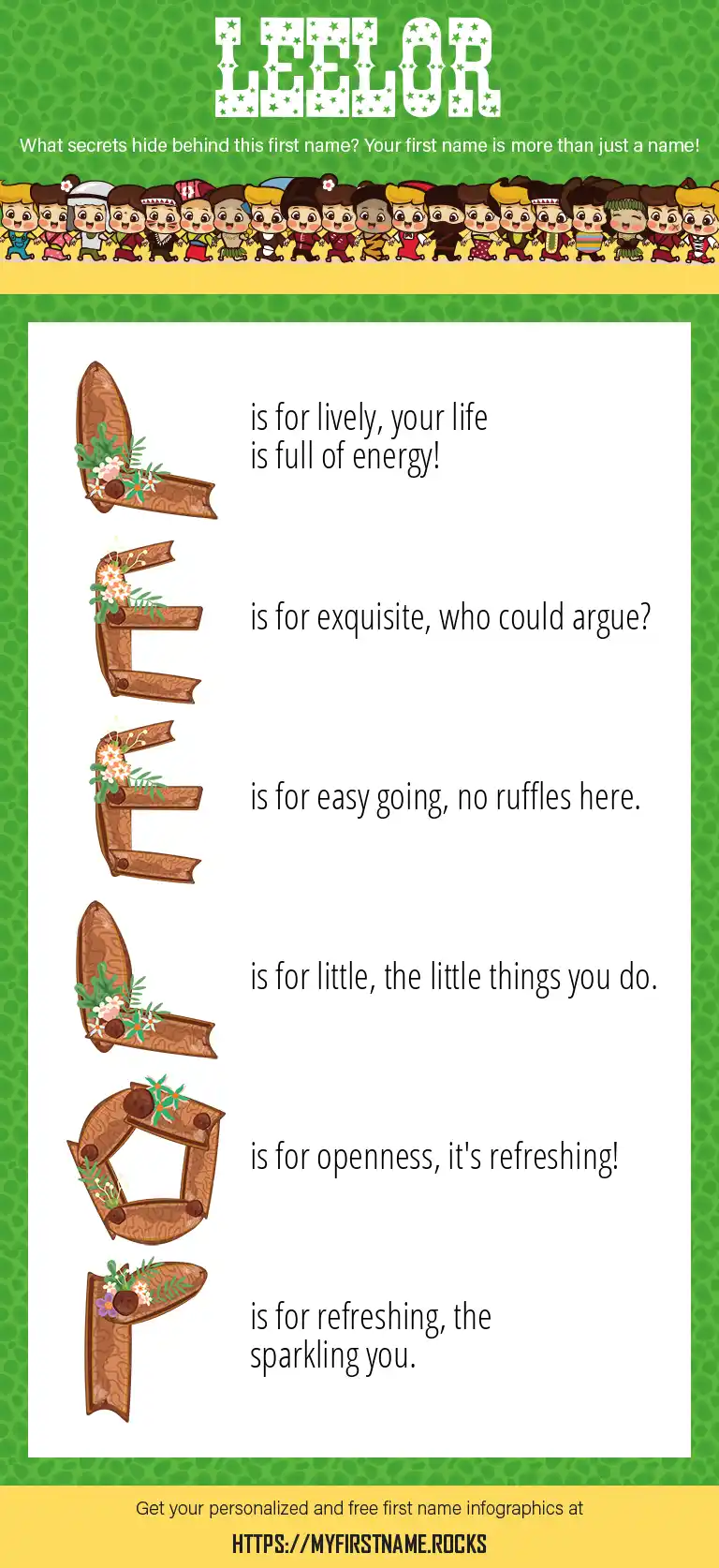 LEELOR

What secrets hide behind this first name? Your first name is more than just a name!

L is for lively, your life is full of energy!

E is for exquisite, who could argue?

E is for easy going, no ruffles here.

L is for little, the little things you do.

O is for openness, it's refreshing!

R is for refreshing, the sparkling you.

Get your personalized and free first name infographics at

HTTPS://MYFIRSTNAME.ROCKS