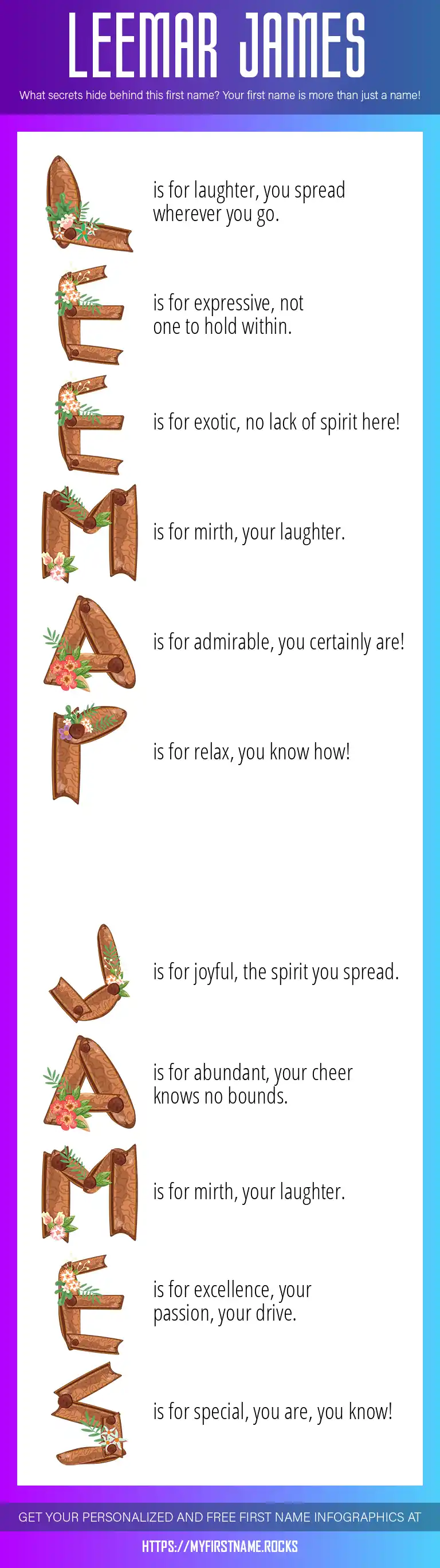 LEEMAR JAMES

What secrets hide behind this first name? Your first name is more than just a name!

L is for laughter, you spread wherever you go.

E is for expressive, not one to hold within.

E is for exotic, no lack of spirit here!

M is for mirth, your laughter.

A is for admirable, you certainly are!

R is for relax, you know how!

J is for joyful, the spirit you spread.

A is for abundant, your cheer knows no bounds.

M is for mirth, your laughter.

E is for excellence, your passion, your drive.

S is for special, you are, you know!

GET YOUR PERSONALIZED AND FREE FIRST NAME INFOGRAPHICS AT

HTTPS://MYFIRSTNAME.ROCKS