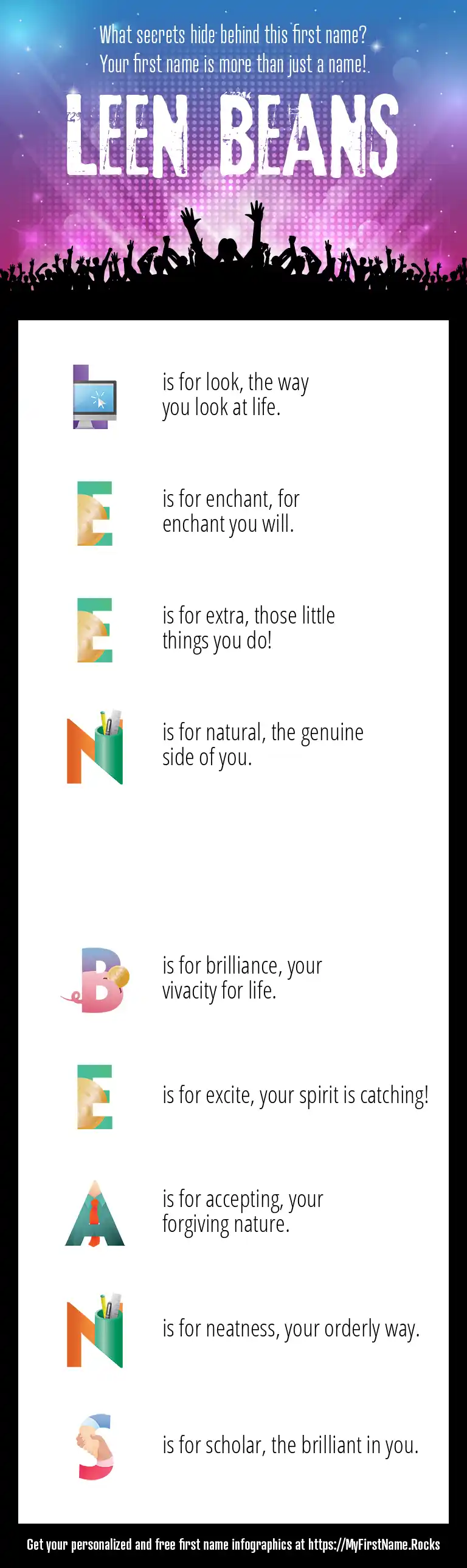 What secrets hide behind this first name?
Your first name is more than just a name!

LEEN BEANS

L is for look, the way you look at life.

E is for enchant, for enchant you will.

E is for extra, those little things you do!

N is for natural, the genuine side of you.

B is for brilliance, your vivacity for life.

E is for excite, your spirit is catching!

A is for accepting, your forgiving nature.

N is for neatness, your orderly way.

S is for scholar, the brilliant in you.

Get your personalized and free first name infographics at https://MyFirstName.Rocks