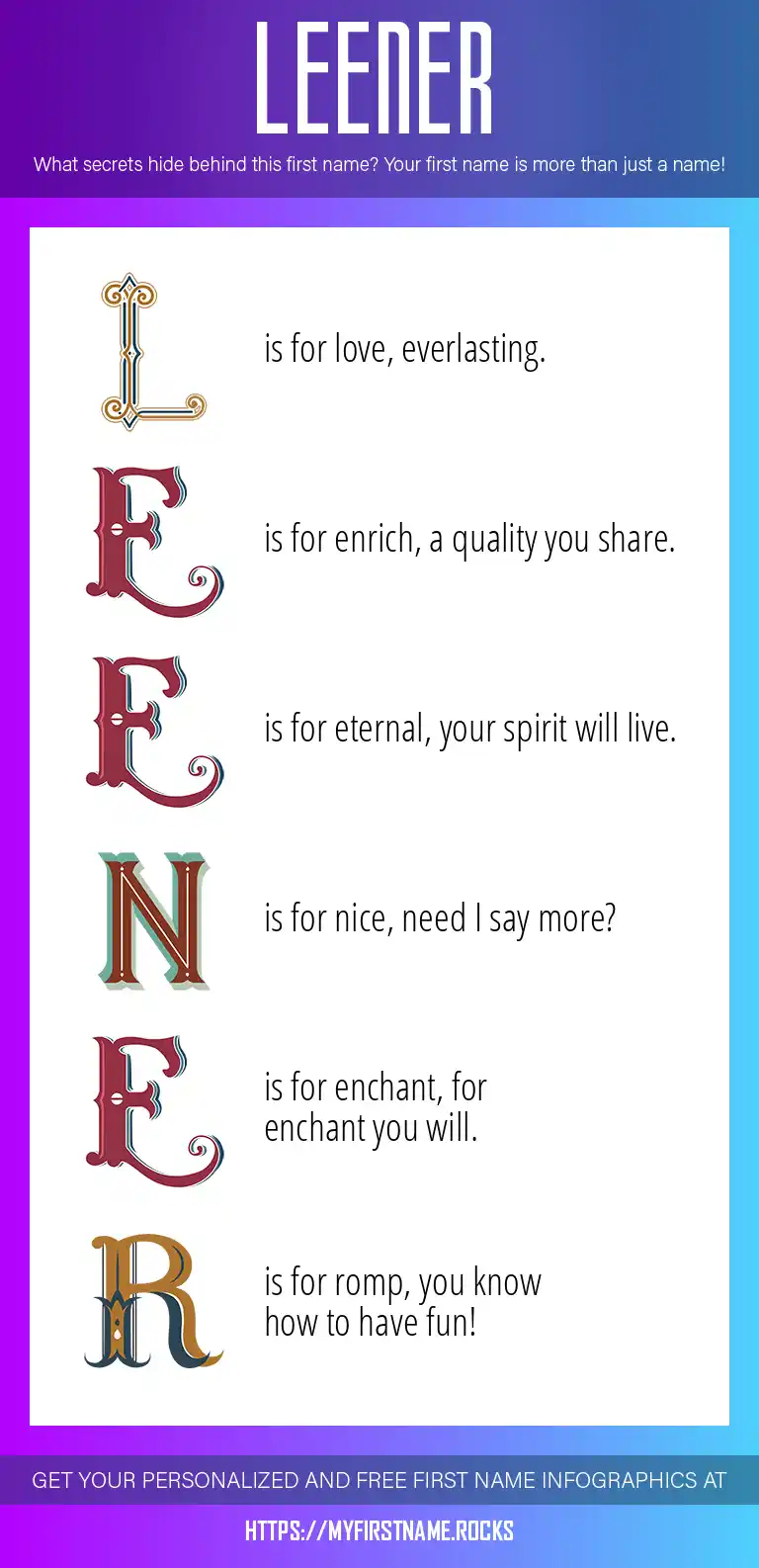 LEENER

What secrets hide behind this first name? Your first name is more than just a name!

L is for love, everlasting.

E is for enrich, a quality you share.

E is for eternal, your spirit will live.

N is for nice, need I say more?

E is for enchant, for enchant you will.

R is for romp, you know how to have fun!

GET YOUR PERSONALIZED AND FREE FIRST NAME INFOGRAPHICS AT

HTTPS://MYFIRSTNAME.ROCKS