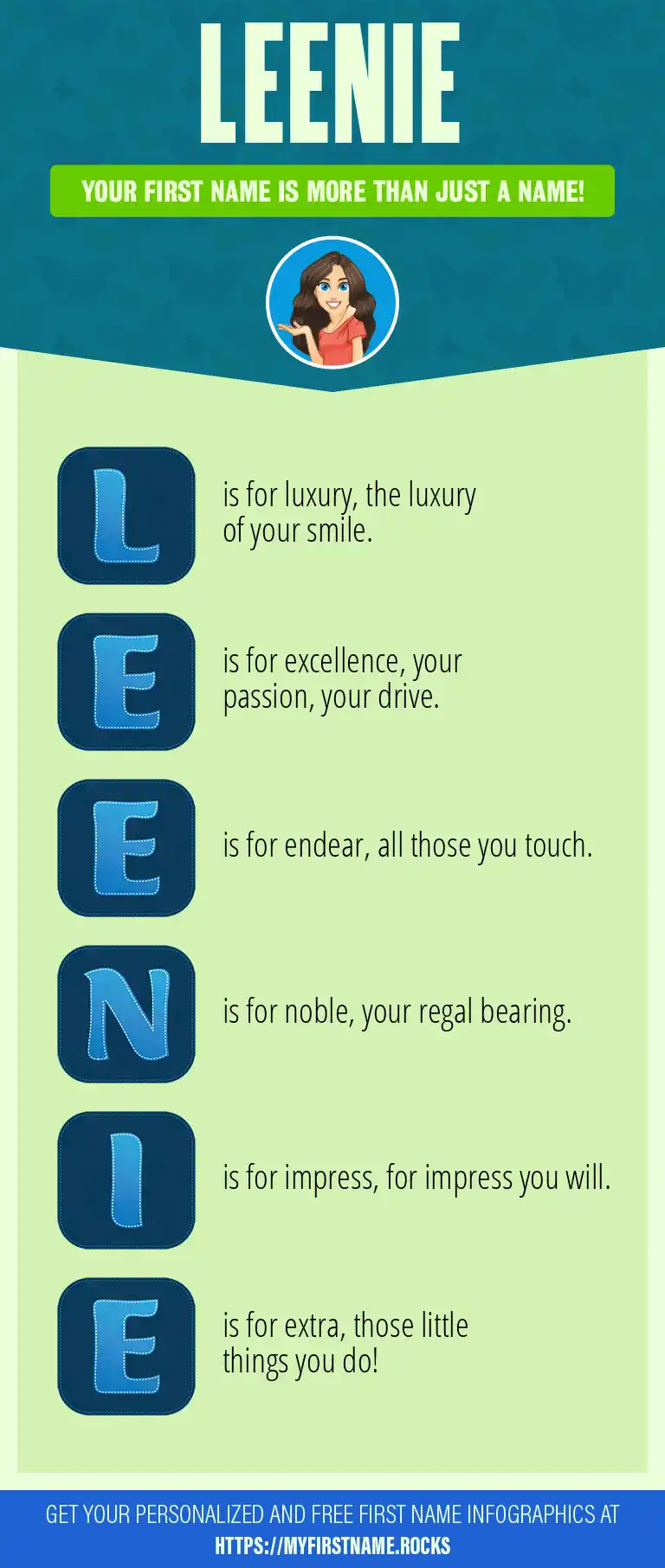 LEENIE

YOUR FIRST NAME IS MORE THAN JUST A NAME!

L is for luxury, the luxury of your smile.

E is for excellence, your passion, your drive.

E is for endear, all those you touch.

N is for noble, your regal bearing.

I is for impress, for impress you will.

E is for extra, those little things you do!

GET YOUR PERSONALIZED AND FREE FIRST NAME INFOGRAPHICS AT HTTPS://MYFIRSTNAME.ROCKS