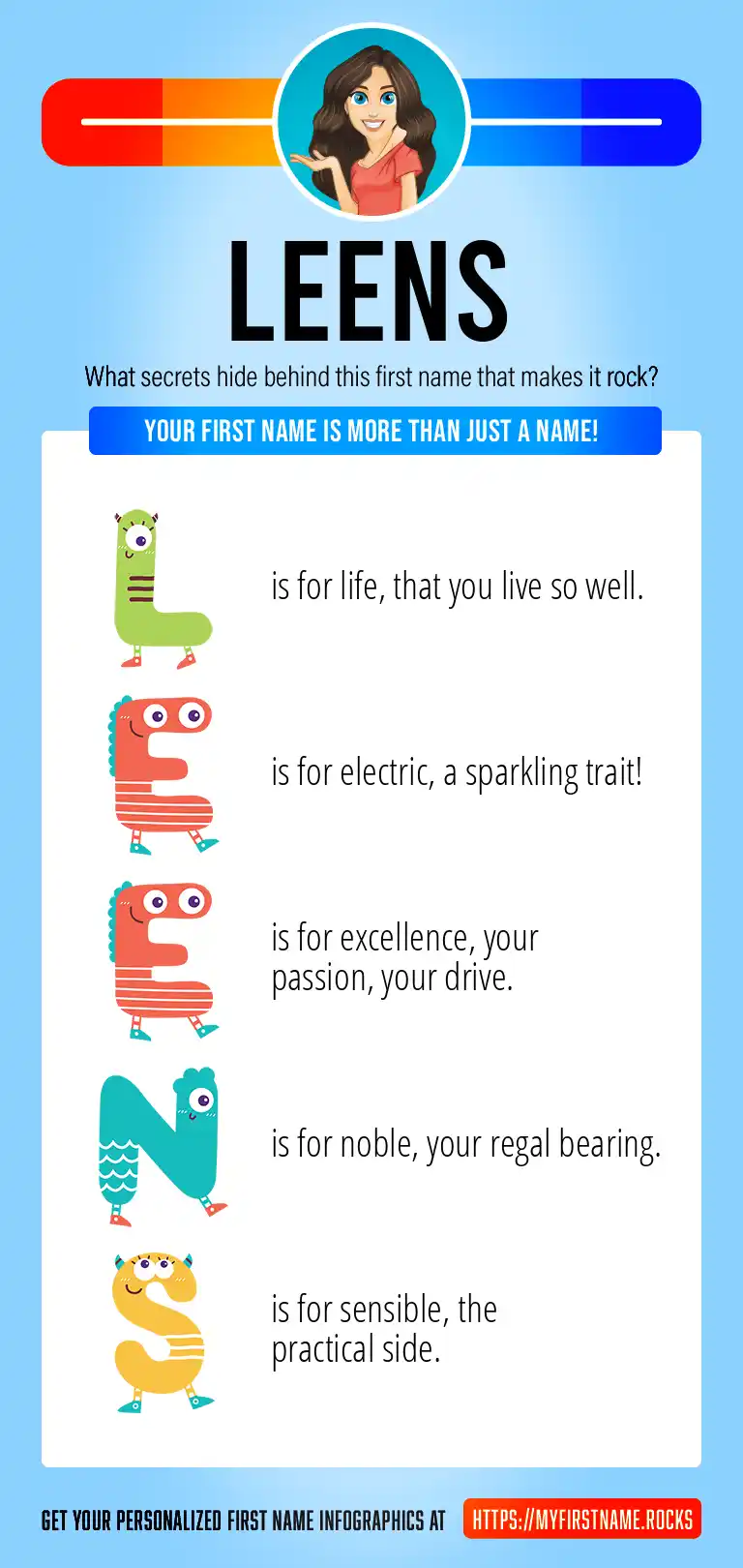 LEENS

What secrets hide behind this first name that makes it rock?

YOUR FIRST NAME IS MORE THAN JUST A NAME!

L is for life, that you live so well.

E is for electric, a sparkling trait!

E is for excellence, your passion, your drive.

N is for noble, your regal bearing.

S is for sensible, the practical side.

GET YOUR PERSONALIZED FIRST NAME INFOGRAPHICS AT HTTPS://MYFIRSTNAME.ROCKS