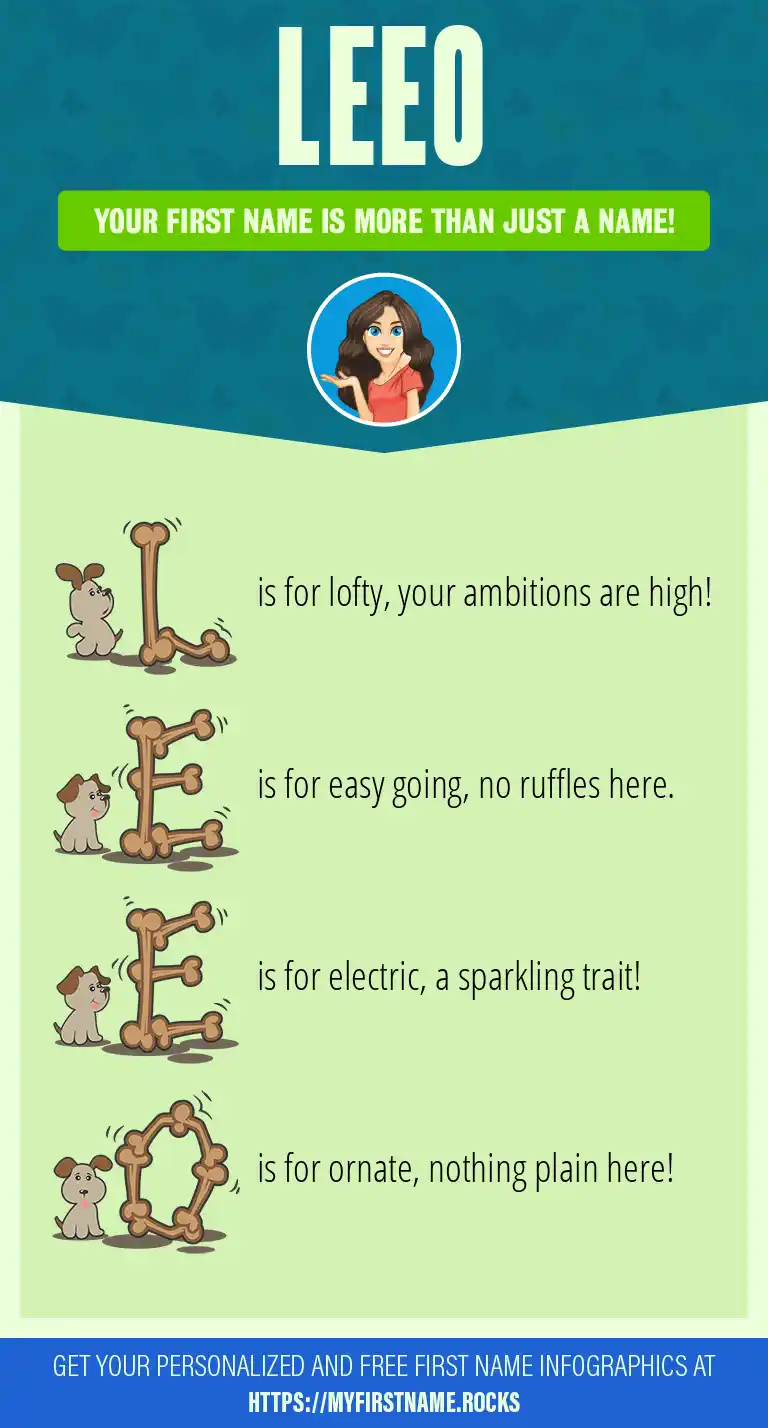 LEEO

YOUR FIRST NAME IS MORE THAN JUST A NAME!

L is for lofty, your ambitions are high!

E is for easy going, no ruffles here.

E is for electric, a sparkling trait!

O is for ornate, nothing plain here!

GET YOUR PERSONALIZED AND FREE FIRST NAME INFOGRAPHICS AT HTTPS://MYFIRSTNAME.ROCKS