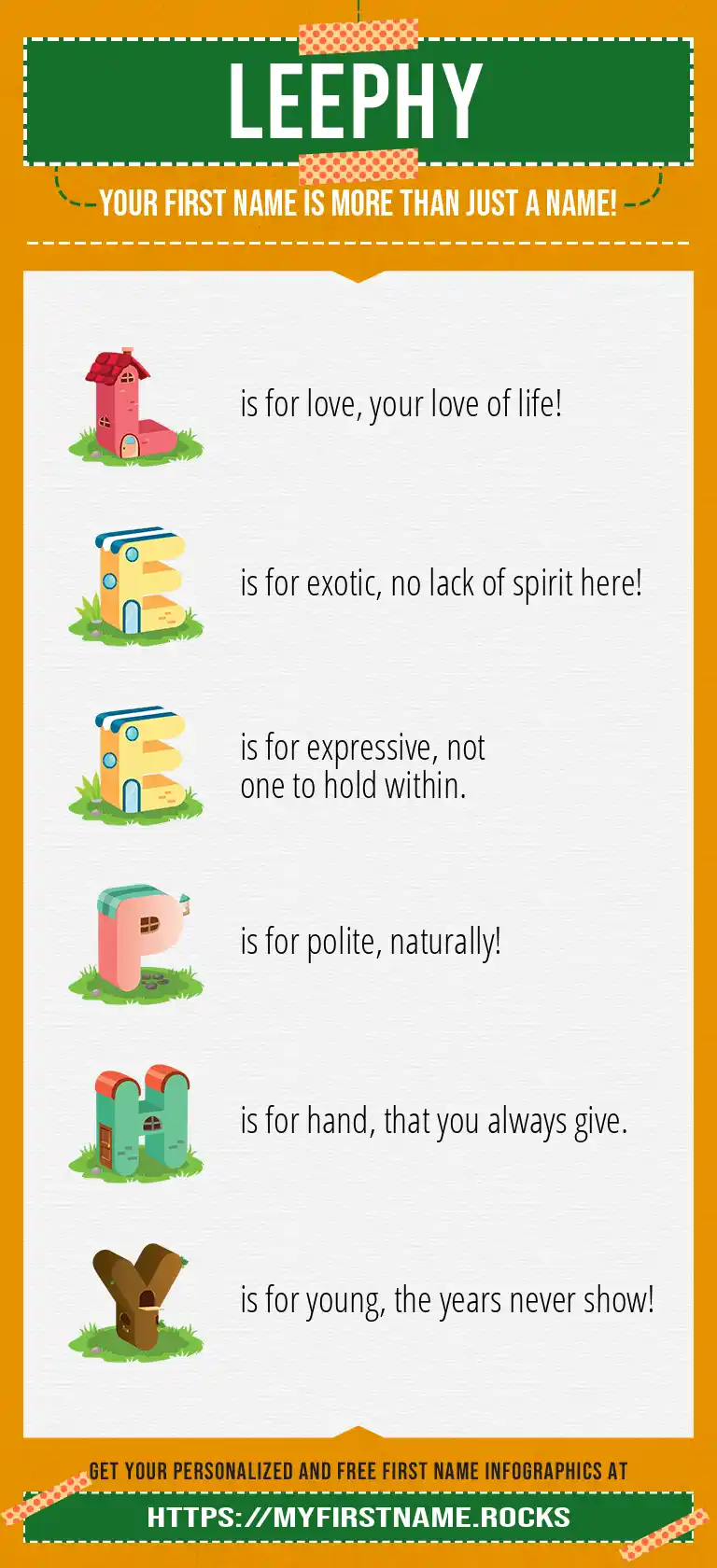 LEEPHY

YOUR FIRST NAME IS MORE THAN JUST A NAME!

L is for love, your love of life!

E is for exotic, no lack of spirit here!

E is for expressive, not one to hold within.

P is for polite, naturally!

H is for hand, that you always give.

Y is for young, the years never show!

GET YOUR PERSONALIZED AND FREE FIRST NAME INFOGRAPHICS AT

HTTPS://MYFIRSTNAME.ROCKS