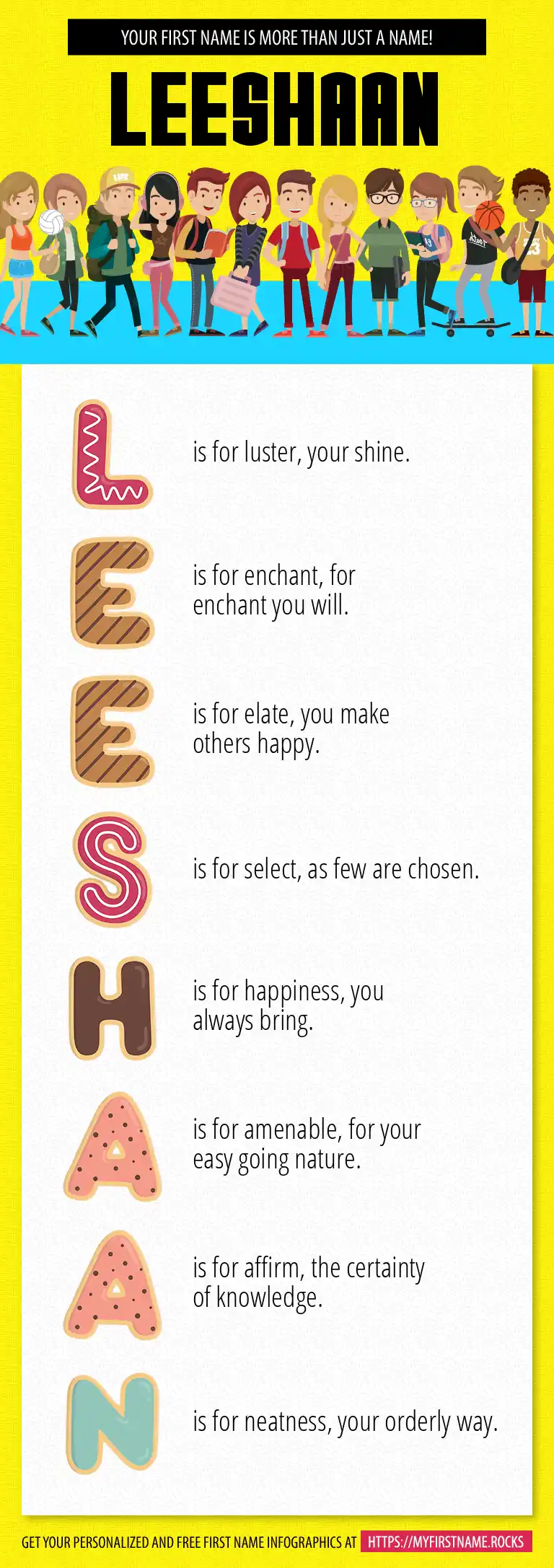 YOUR FIRST NAME IS MORE THAN JUST A NAME!

LEESHAAN

L is for luster, your shine.

E is for enchant, for enchant you will.

E is for elate, you make others happy.

S is for select, as few are chosen.

H is for happiness, you always bring.

A is for amenable, for your easy going nature.

A is for affirm, the certainty of knowledge.

N is for neatness, your orderly way.

GET YOUR PERSONALIZED AND FREE FIRST NAME INFOGRAPHICS AT HTTPS://MYFIRSTNAME.ROCKS