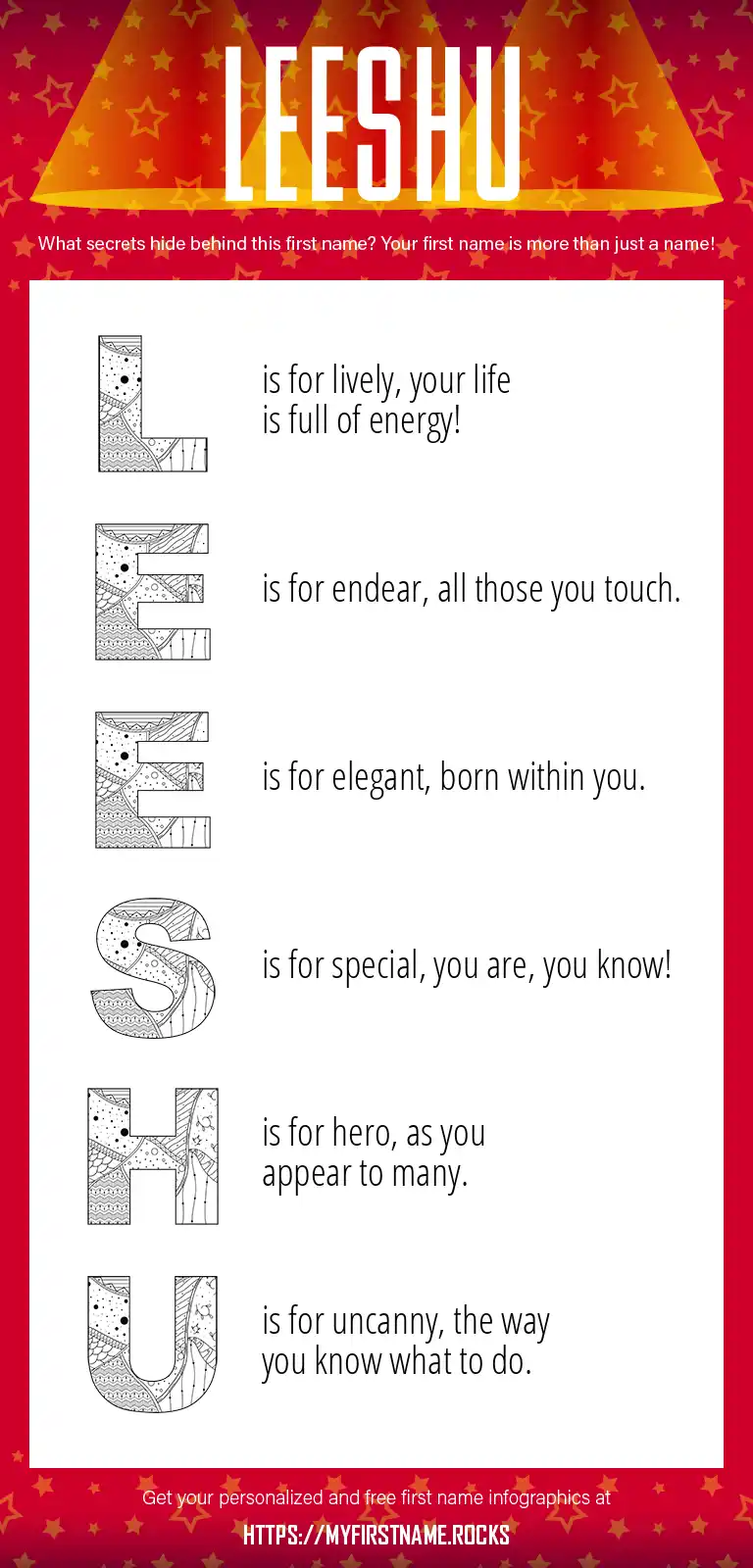 LEESHU

What secrets hide behind this first name? Your first name is more than just a name!

L is for lively, your life is full of energy!

E is for endear, all those you touch.

E is for elegant, born within you.

S is for special, you are, you know!

H is for hero, as you appear to many.

U is for uncanny, the way you know what to do.

Get your personalized and free first name infographics at

HTTPS://MYFIRSTNAME.ROCKS