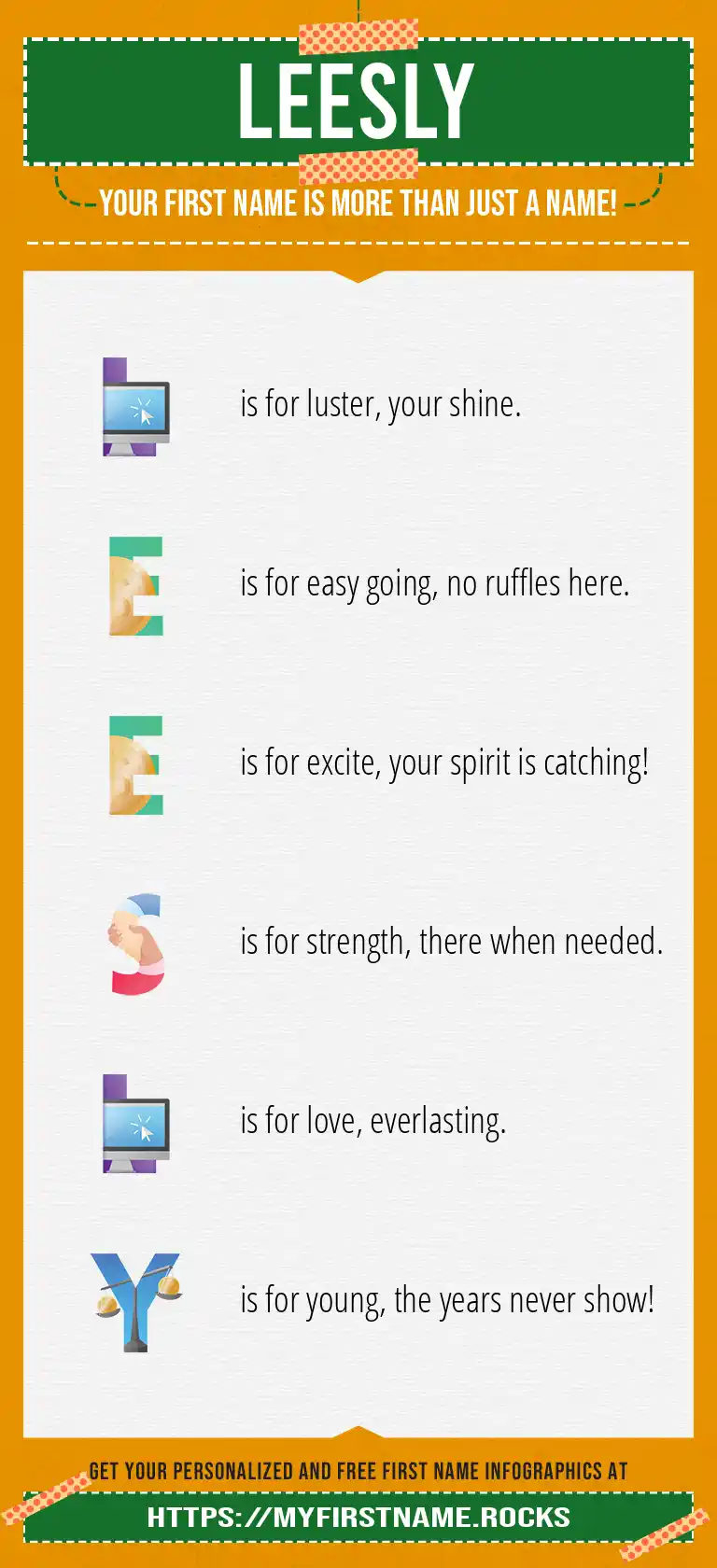 LEESLY

YOUR FIRST NAME IS MORE THAN JUST A NAME!

L is for luster, your shine.

E is for easy going, no ruffles here.

E is for excite, your spirit is catching!

S is for strength, there when needed.

L is for love, everlasting.

Y is for young, the years never show!

GET YOUR PERSONALIZED AND FREE FIRST NAME INFOGRAPHICS AT

HTTPS://MYFIRSTNAME.ROCKS