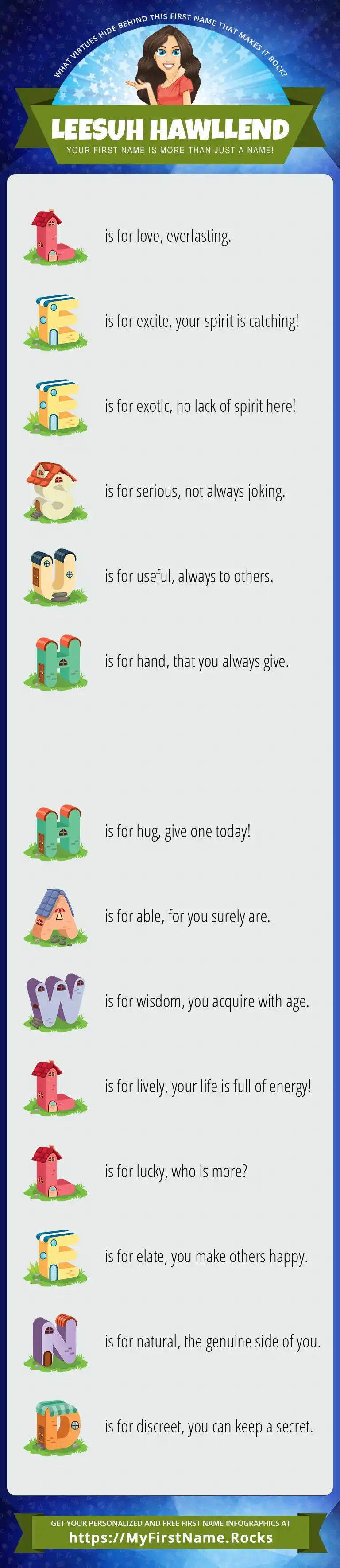 WHAT VIRTUES HIDE BEHIND THIS FIRST NAME THAT MAKES IT ROCK?

LEESUH HAWLLEND

YOUR FIRST NAME IS MORE THAN JUST A NAME!

L is for love, everlasting.

E is for excite, your spirit is catching!

E is for exotic, no lack of spirit here!

S is for serious, not always joking.

U is for useful, always to others.

H is for hand, that you always give.

H is for hug, give one today!

A is for able, for you surely are.

W is for wisdom, you acquire with age.

L is for lively, your life is full of energy!

L is for lucky, who is more?

E is for elate, you make others happy.

N is for natural, the genuine side of you.

D is for discreet, you can keep a secret.

GET YOUR PERSONALIZED AND FREE FIRST NAME INFOGRAPHICS AT

https://MyFirstName.Rocks