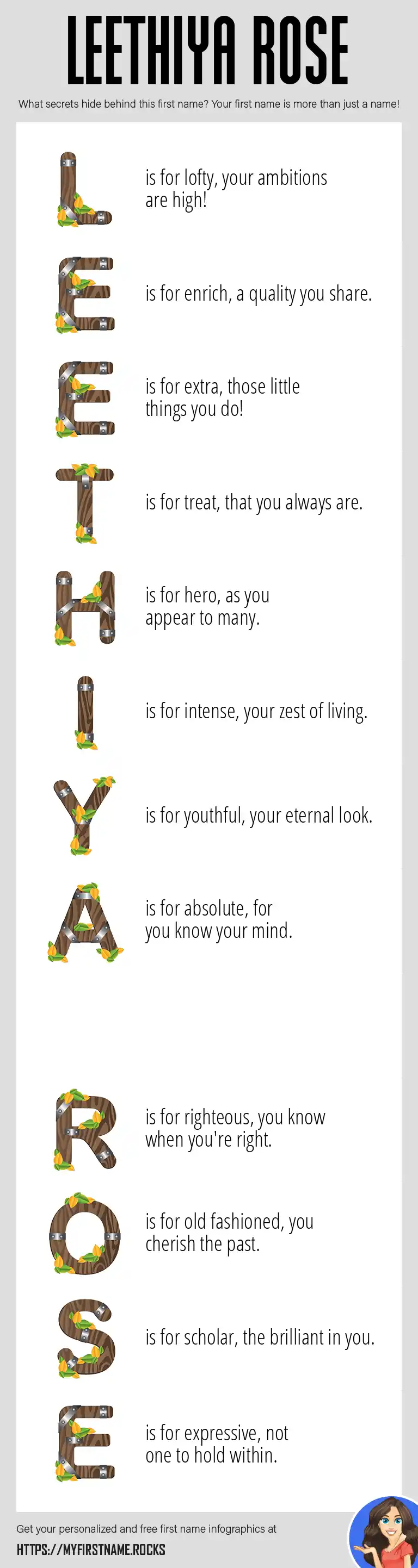 LEETHIYA ROSE

What secrets hide behind this first name? Your first name is more than just a name!

L is for lofty, your ambitions are high!

E is for enrich, a quality you share.

E is for extra, those little things you do!

T is for treat, that you always are.

H is for hero, as you appear to many.

I is for intense, your zest of living.

Y is for youthful, your eternal look.

A is for absolute, for you know your mind.

R is for righteous, you know when you're right.

O is for old fashioned, you cherish the past.

S is for scholar, the brilliant in you.

E is for expressive, not one to hold within.

Get your personalized and free first name infographics at

HTTPS://MYFIRSTNAME.ROCKS