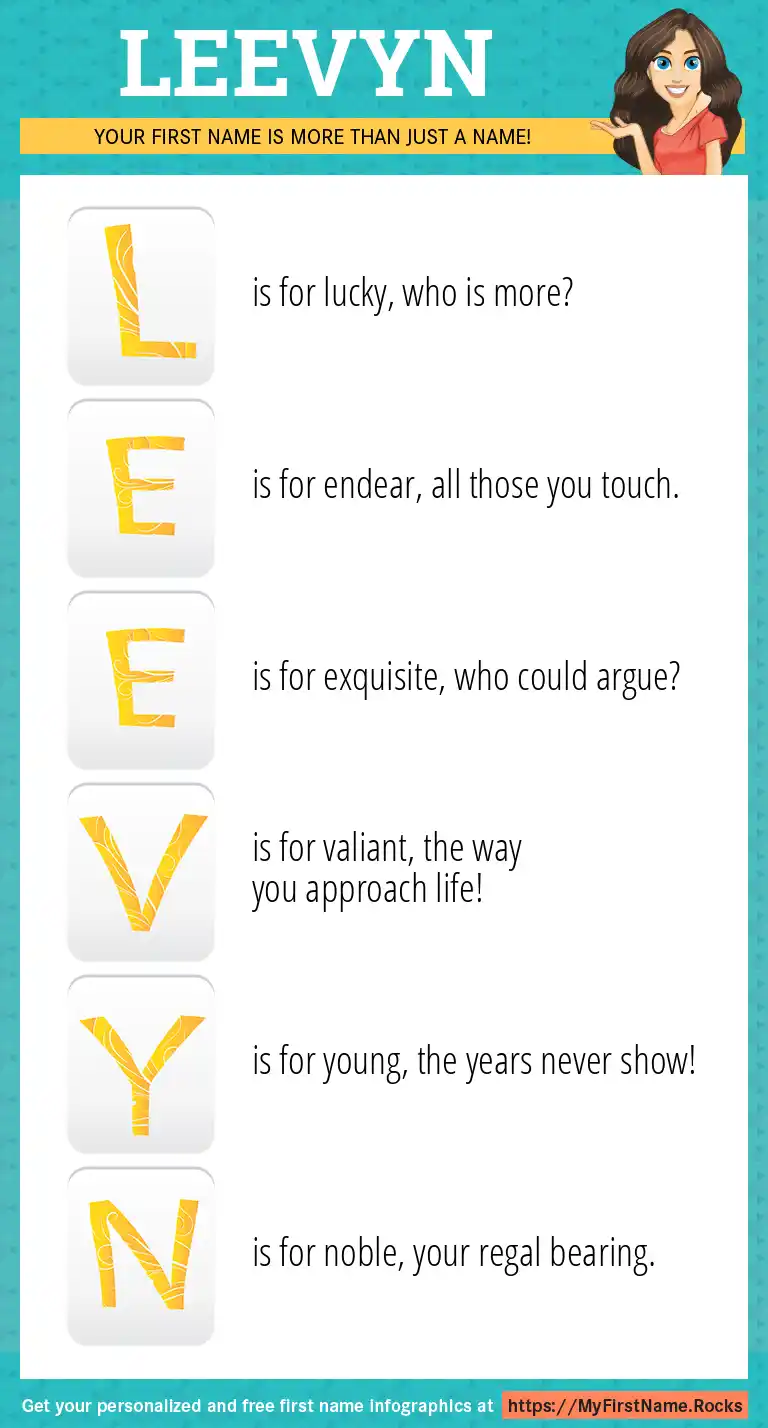 LEEVYN

YOUR FIRST NAME IS MORE THAN JUST A NAME!

L is for lucky, who is more?

E is for endear, all those you touch.

E is for exquisite, who could argue?

V is for valiant, the way you approach life!

Y is for young, the years never show!

N is for noble, your regal bearing.

Get your personalized and free first name infographics at https://MyFirstName.Rocks