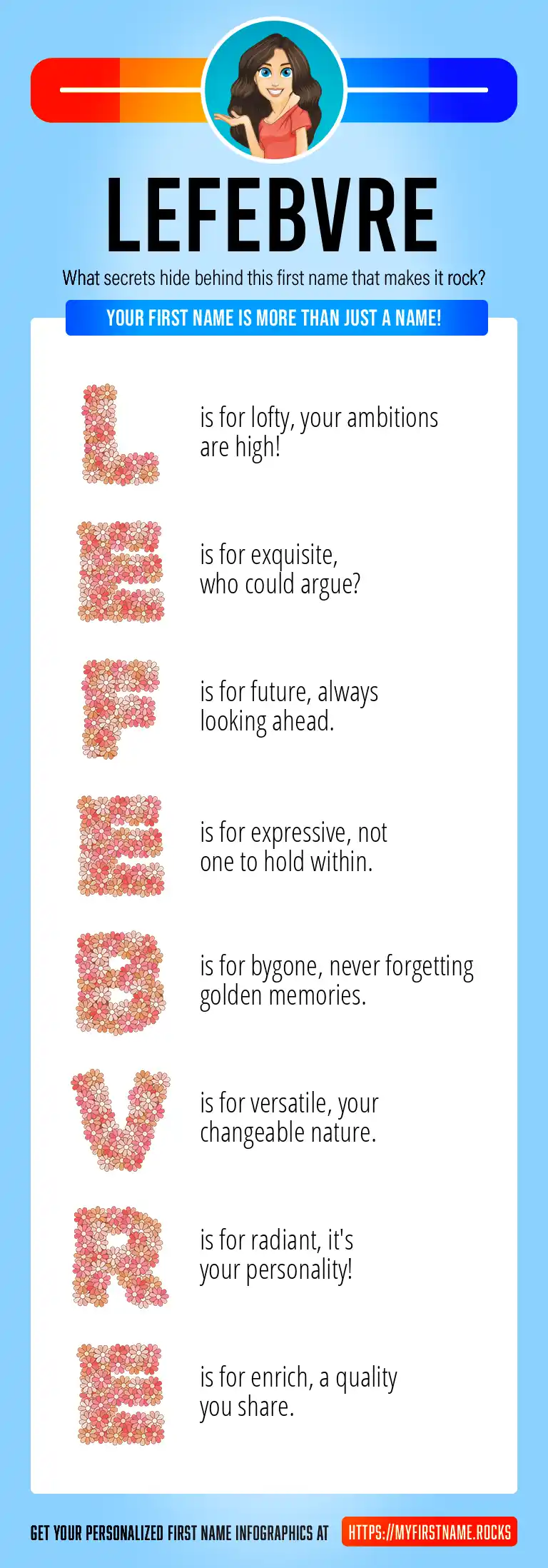 LEFEBVRE

What secrets hide behind this first name that makes it rock?

YOUR FIRST NAME IS MORE THAN JUST A NAME!

L is for lofty, your ambitions are high!

E is for exquisite, who could argue?

F is for future, always looking ahead.

E is for expressive, not one to hold within.

B is for bygone, never forgetting golden memories.

V is for versatile, your changeable nature.

R is for radiant, it's your personality!

E is for enrich, a quality you share.

GET YOUR PERSONALIZED FIRST NAME INFOGRAPHICS AT HTTPS://MYFIRSTNAME.ROCKS