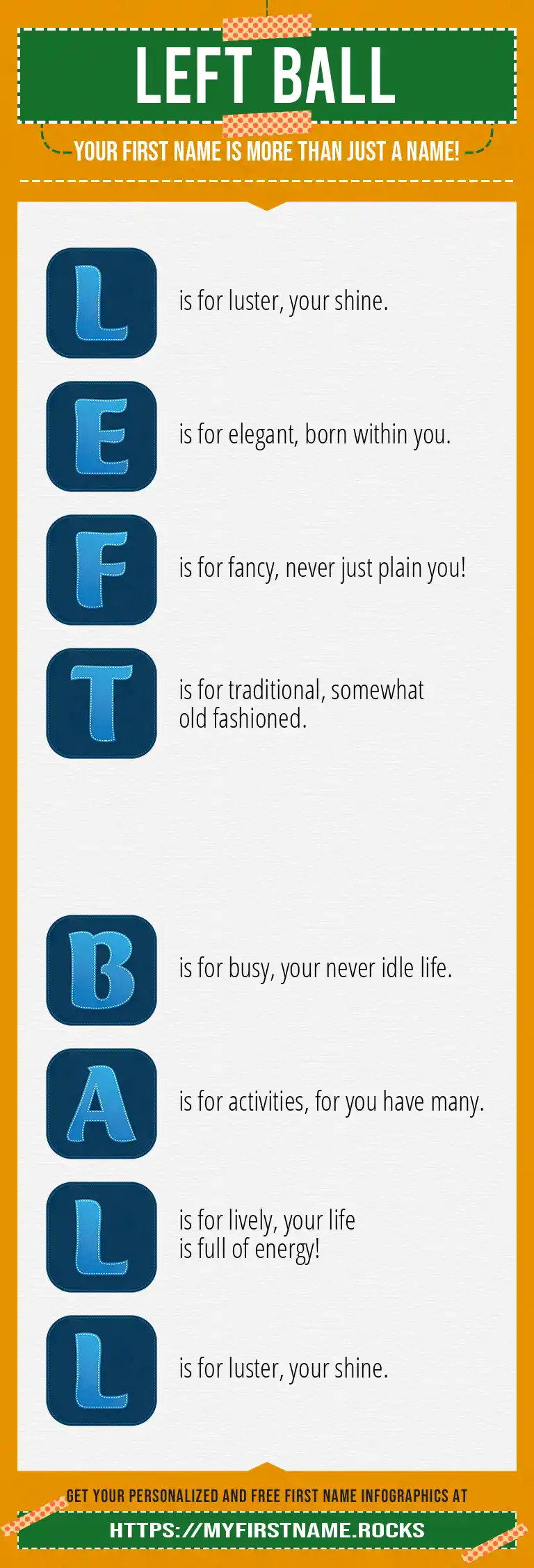 LEFT BALL

YOUR FIRST NAME IS MORE THAN JUST A NAME!

L is for luster, your shine.

E is for elegant, born within you.

F is for fancy, never just plain you!

T is for traditional, somewhat old fashioned.

B is for busy, your never idle life.

A is for activities, for you have many.

L is for lively, your life is full of energy!

L is for luster, your shine.

GET YOUR PERSONALIZED AND FREE FIRST NAME INFOGRAPHICS AT

HTTPS://MYFIRSTNAME.ROCKS