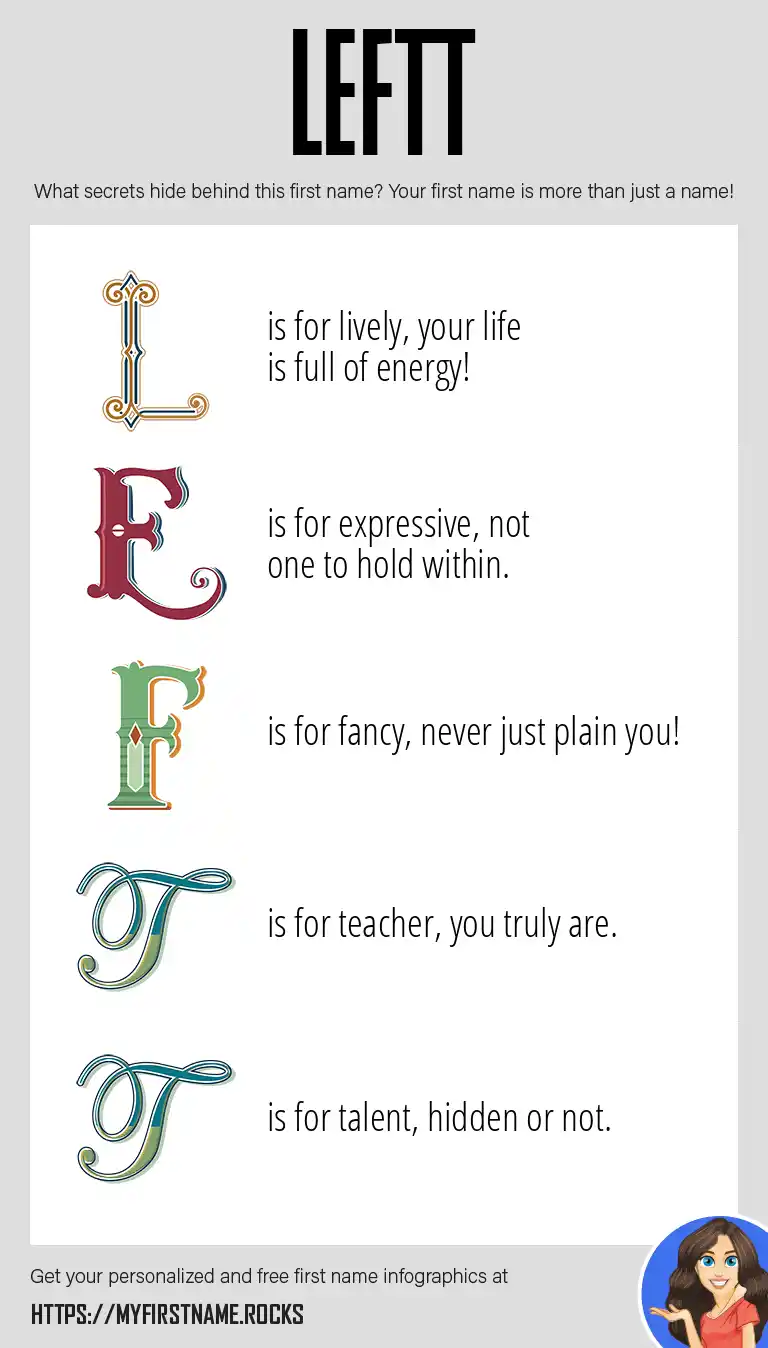 LEFTT

What secrets hide behind this first name? Your first name is more than just a name!

L is for lively, your life is full of energy!

E is for expressive, not one to hold within.

F is for fancy, never just plain you!

T is for teacher, you truly are.

T is for talent, hidden or not.

Get your personalized and free first name infographics at

HTTPS://MYFIRSTNAME.ROCKS