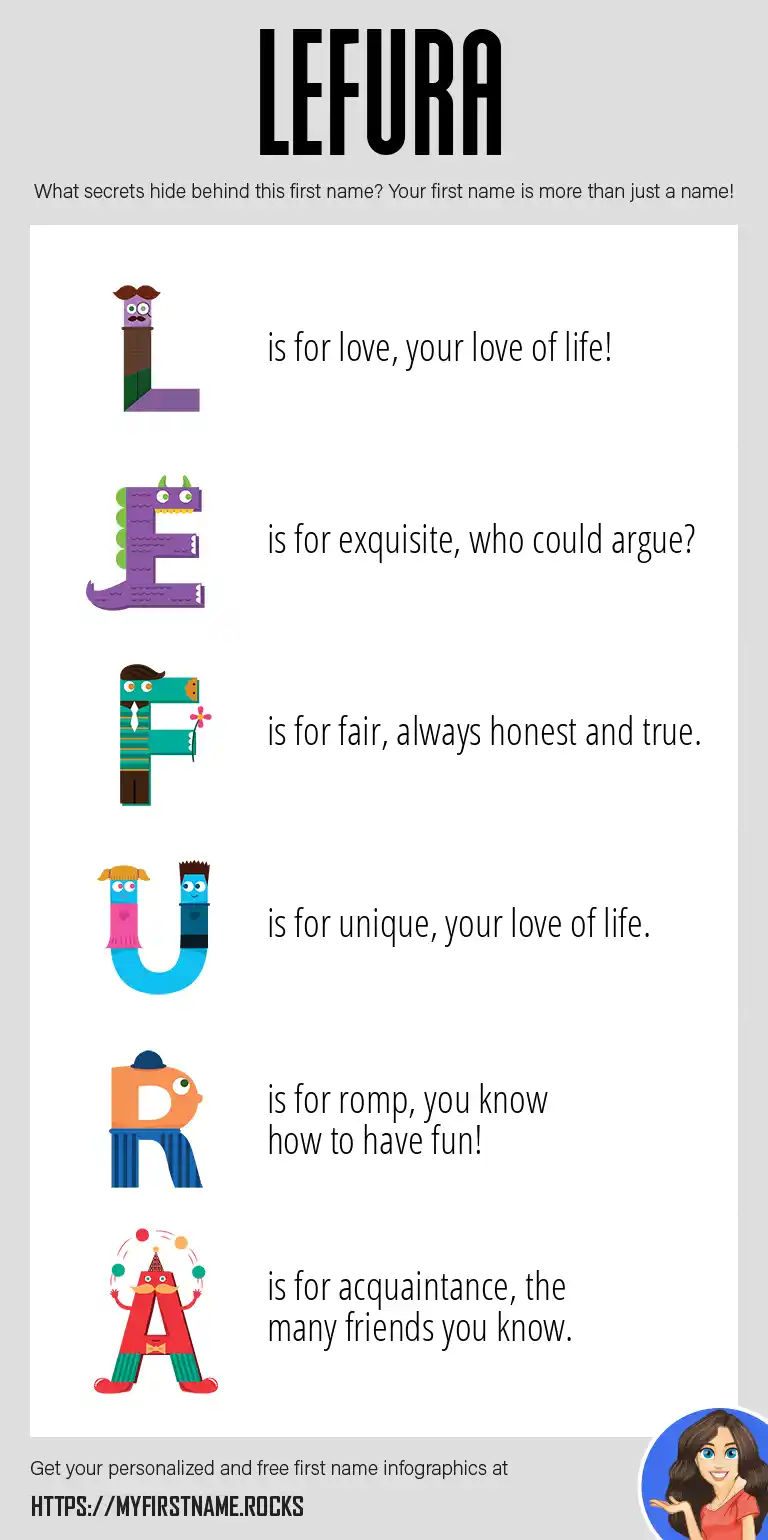 LEFURA

What secrets hide behind this first name? Your first name is more than just a name!

L is for love, your love of life!

E is for exquisite, who could argue?

F is for fair, always honest and true.

U is for unique, your love of life.

R is for romp, you know how to have fun!

A is for acquaintance, the many friends you know.

Get your personalized and free first name infographics at

HTTPS://MYFIRSTNAME.ROCKS