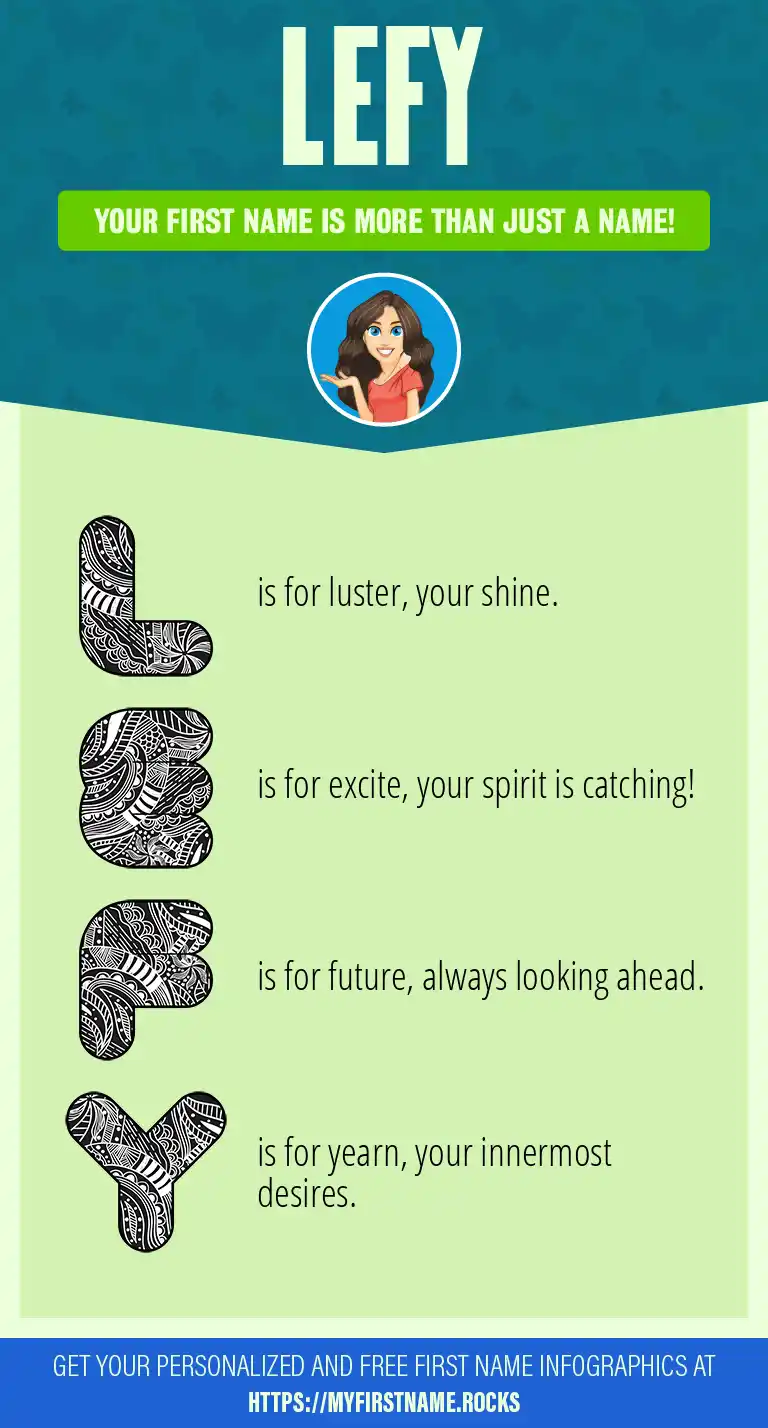 LEFY

YOUR FIRST NAME IS MORE THAN JUST A NAME!

L is for luster, your shine.

E is for excite, your spirit is catching!

F is for future, always looking ahead.

Y is for yearn, your innermost desires.

GET YOUR PERSONALIZED AND FREE FIRST NAME INFOGRAPHICS AT HTTPS://MYFIRSTNAME.ROCKS