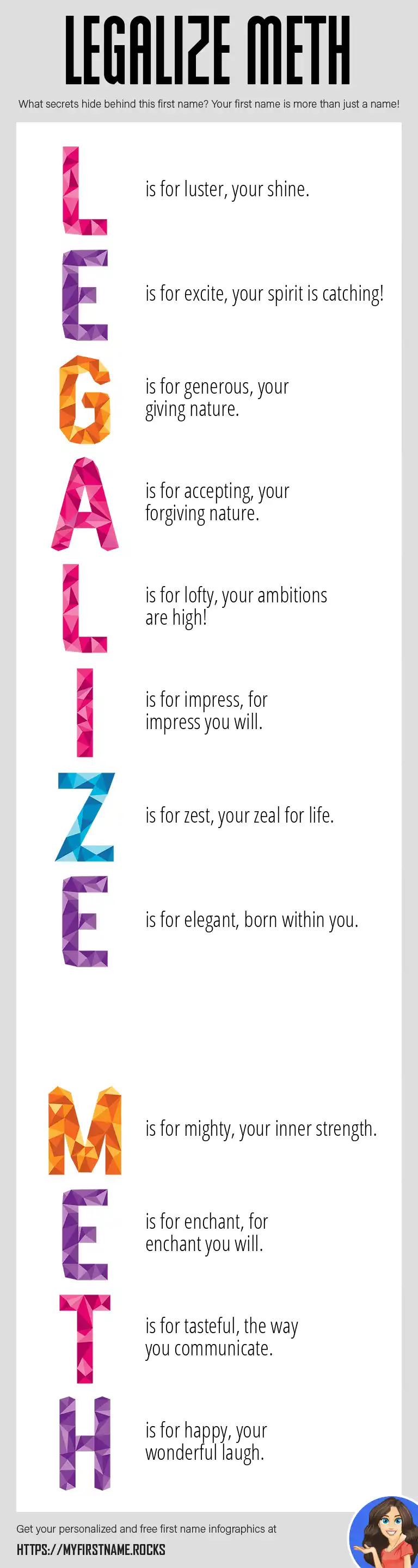 LEGALIZE METH

What secrets hide behind this first name? Your first name is more than just a name!

L is for luster, your shine.

E is for excite, your spirit is catching!

G is for generous, your giving nature.

A is for accepting, your forgiving nature.

L is for lofty, your ambitions are high!

I is for impress, for impress you will.

Z is for zest, your zeal for life.

E is for elegant, born within you.

M is for mighty, your inner strength.

E is for enchant, for enchant you will.

T is for tasteful, the way you communicate.

H is for happy, your wonderful laugh.

Get your personalized and free first name infographics at

HTTPS://MYFIRSTNAME.ROCKS