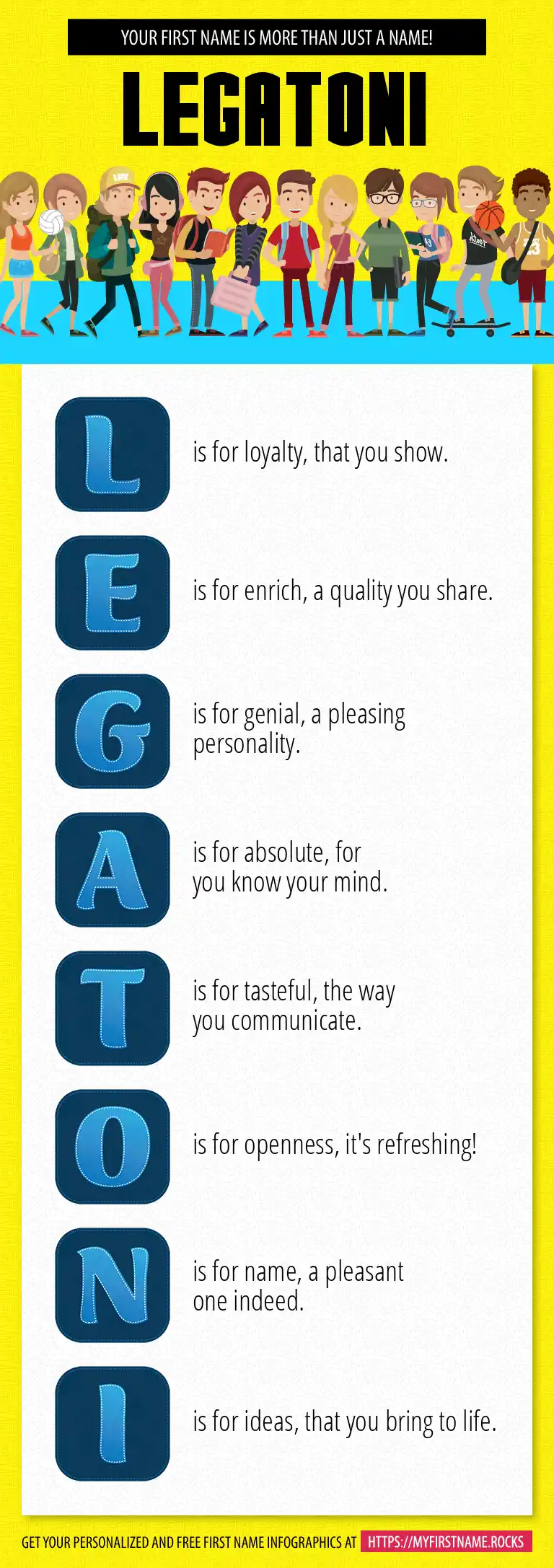 YOUR FIRST NAME IS MORE THAN JUST A NAME!

LEGATONI

L is for loyalty, that you show.

E is for enrich, a quality you share.

G is for genial, a pleasing personality.

A is for absolute, for you know your mind.

T is for tasteful, the way you communicate.

O is for openness, it's refreshing!

N is for name, a pleasant one indeed.

I is for ideas, that you bring to life.

GET YOUR PERSONALIZED AND FREE FIRST NAME INFOGRAPHICS AT HTTPS://MYFIRSTNAME.ROCKS