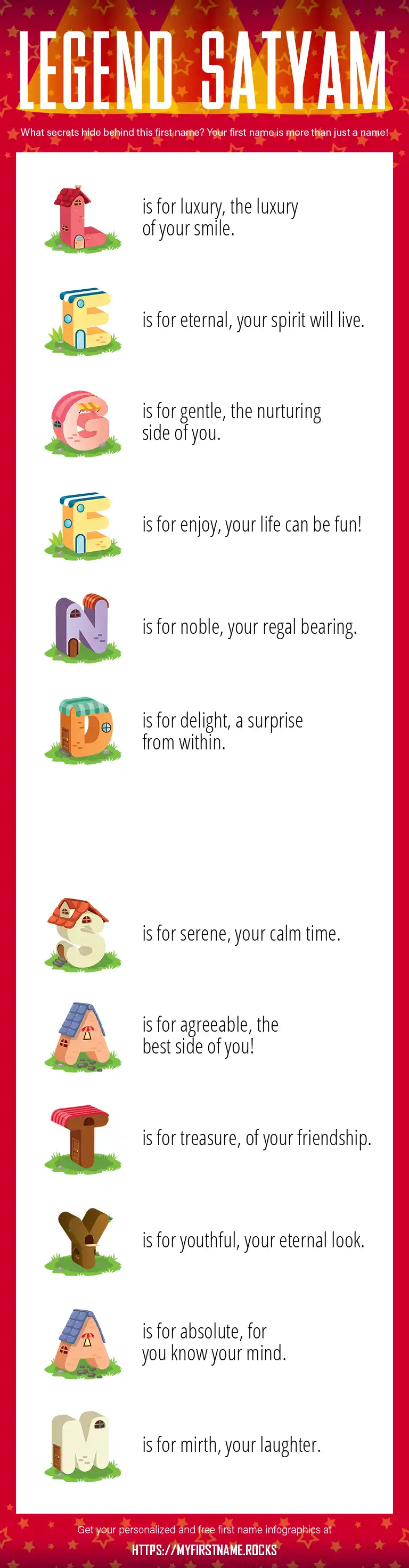 LEGEND SATYAM

What secrets hide behind this first name? Your first name is more than just a name!

L is for luxury, the luxury of your smile.

E is for eternal, your spirit will live.

G is for gentle, the nurturing side of you.

E is for enjoy, your life can be fun!

N is for noble, your regal bearing.

D is for delight, a surprise from within.

S is for serene, your calm time.

A is for agreeable, the best side of you!

T is for treasure, of your friendship.

Y is for youthful, your eternal look.

A is for absolute, for you know your mind.

M is for mirth, your laughter.

Get your personalized and free first name infographics at

HTTPS://MYFIRSTNAME.ROCKS