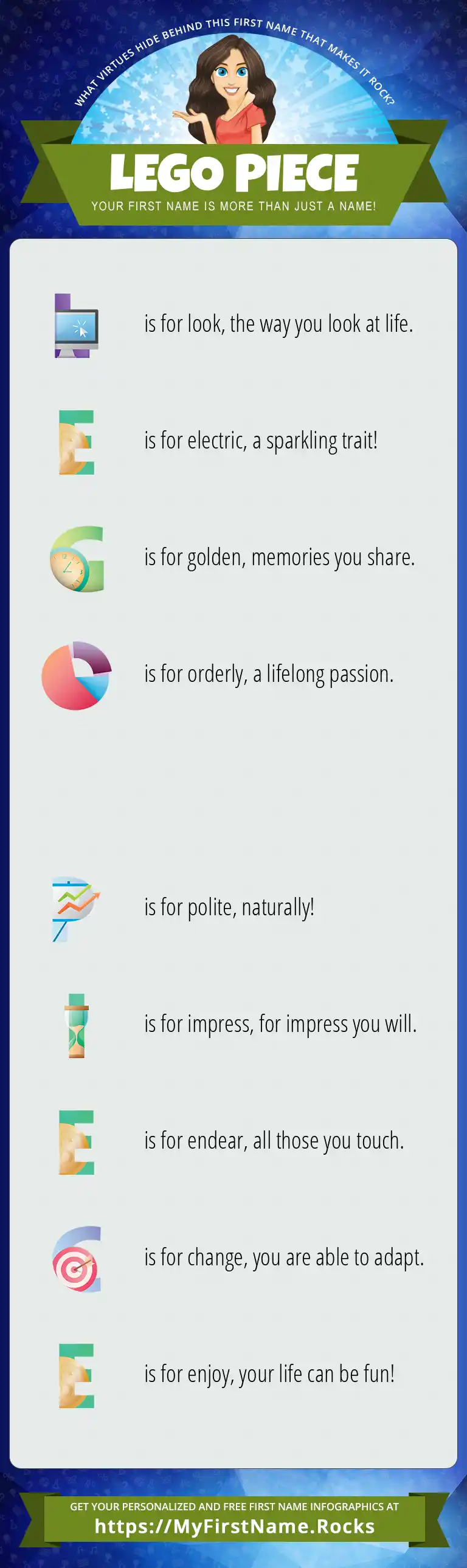 WHAT VIRTUES HIDE BEHIND THIS FIRST NAME THAT MAKES IT ROCK?

LEGO PIECE

YOUR FIRST NAME IS MORE THAN JUST A NAME!

L is for look, the way you look at life.

E is for electric, a sparkling trait!

G is for golden, memories you share.

O is for orderly, a lifelong passion.

P is for polite, naturally!

I is for impress, for impress you will.

E is for endear, all those you touch.

C is for change, you are able to adapt.

E is for enjoy, your life can be fun!

GET YOUR PERSONALIZED AND FREE FIRST NAME INFOGRAPHICS AT
https://MyFirstName.Rocks