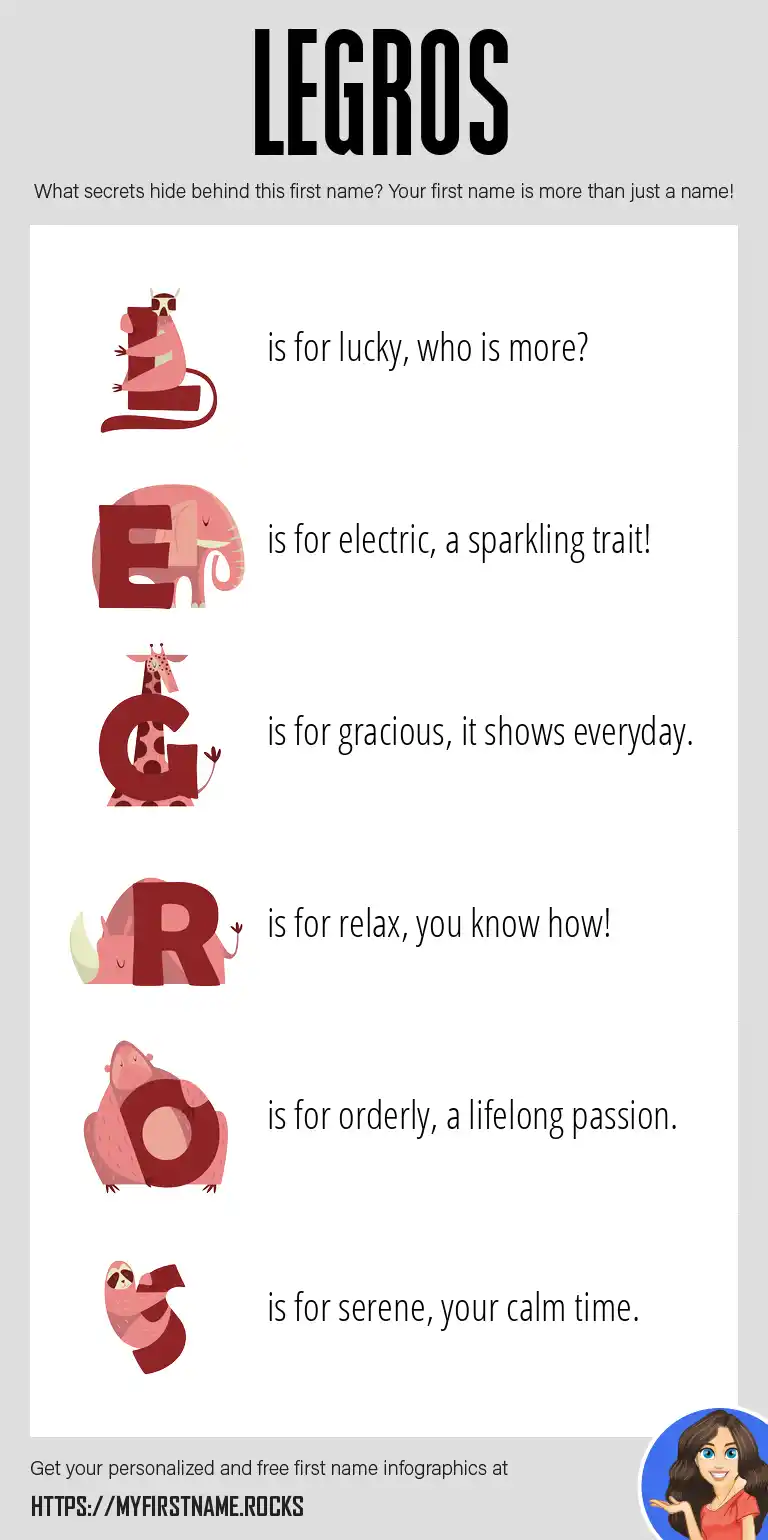 LEGROS

What secrets hide behind this first name? Your first name is more than just a name!

L is for lucky, who is more?

E is for electric, a sparkling trait!

G is for gracious, it shows everyday.

R is for relax, you know how!

O is for orderly, a lifelong passion.

S is for serene, your calm time.

Get your personalized and free first name infographics at

HTTPS://MYFIRSTNAME.ROCKS