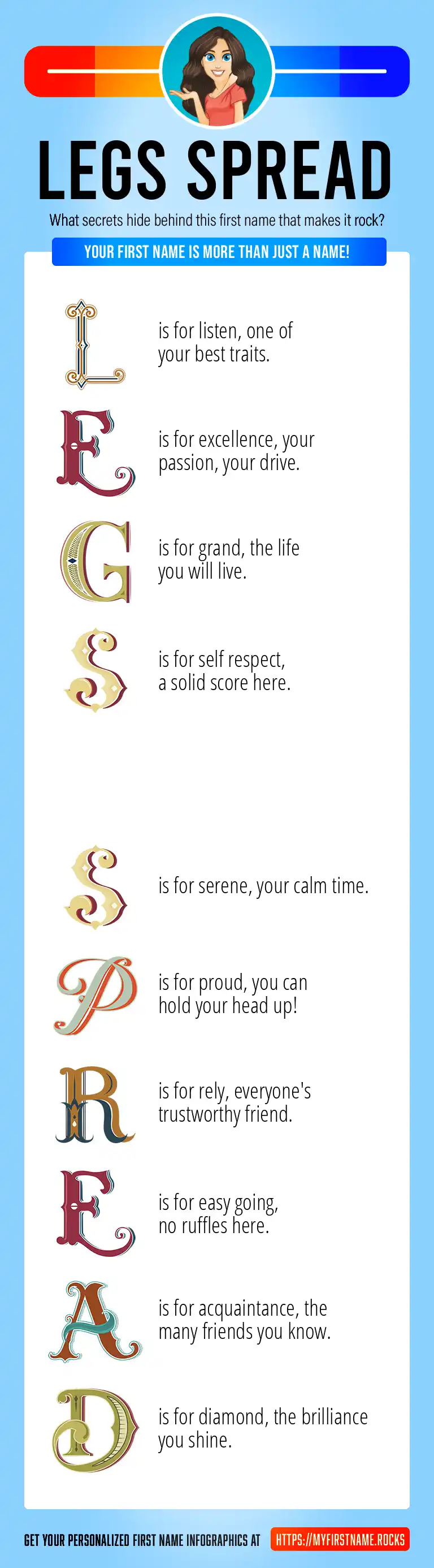 LEGS SPREAD

What secrets hide behind this first name that makes it rock?

YOUR FIRST NAME IS MORE THAN JUST A NAME!

L is for listen, one of your best traits.

E is for excellence, your passion, your drive.

G is for grand, the life you will live.

S is for self respect, a solid score here.

S is for serene, your calm time.

P is for proud, you can hold your head up!

R is for rely, everyone's trustworthy friend.

E is for easy going, no ruffles here.

A is for acquaintance, the many friends you know.

D is for diamond, the brilliance you shine.

GET YOUR PERSONALIZED FIRST NAME INFOGRAPHICS AT HTTPS://MYFIRSTNAME.ROCKS