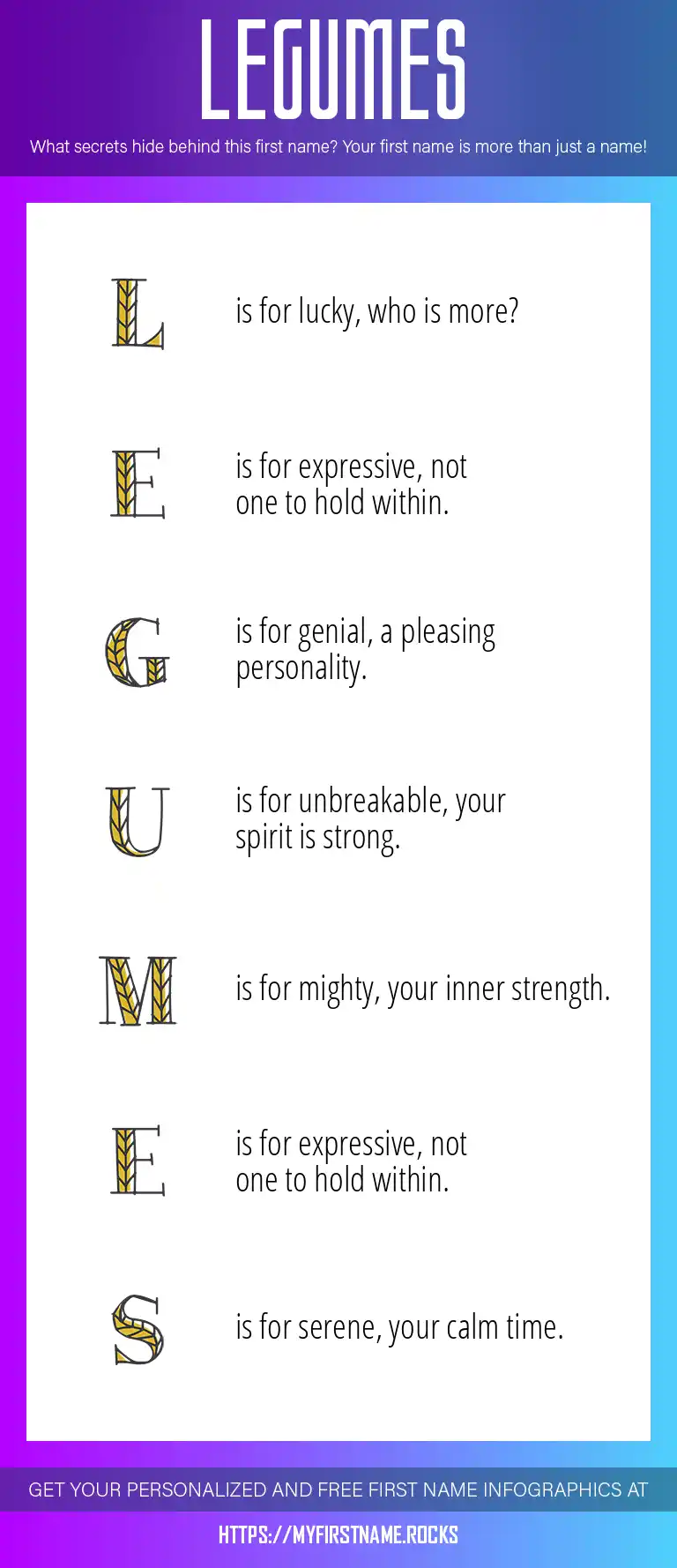 LEGUMES

What secrets hide behind this first name? Your first name is more than just a name!

L is for lucky, who is more?

E is for expressive, not one to hold within.

G is for genial, a pleasing personality.

U is for unbreakable, your spirit is strong.

M is for mighty, your inner strength.

E is for expressive, not one to hold within.

S is for serene, your calm time.

GET YOUR PERSONALIZED AND FREE FIRST NAME INFOGRAPHICS AT

HTTPS://MYFIRSTNAME.ROCKS