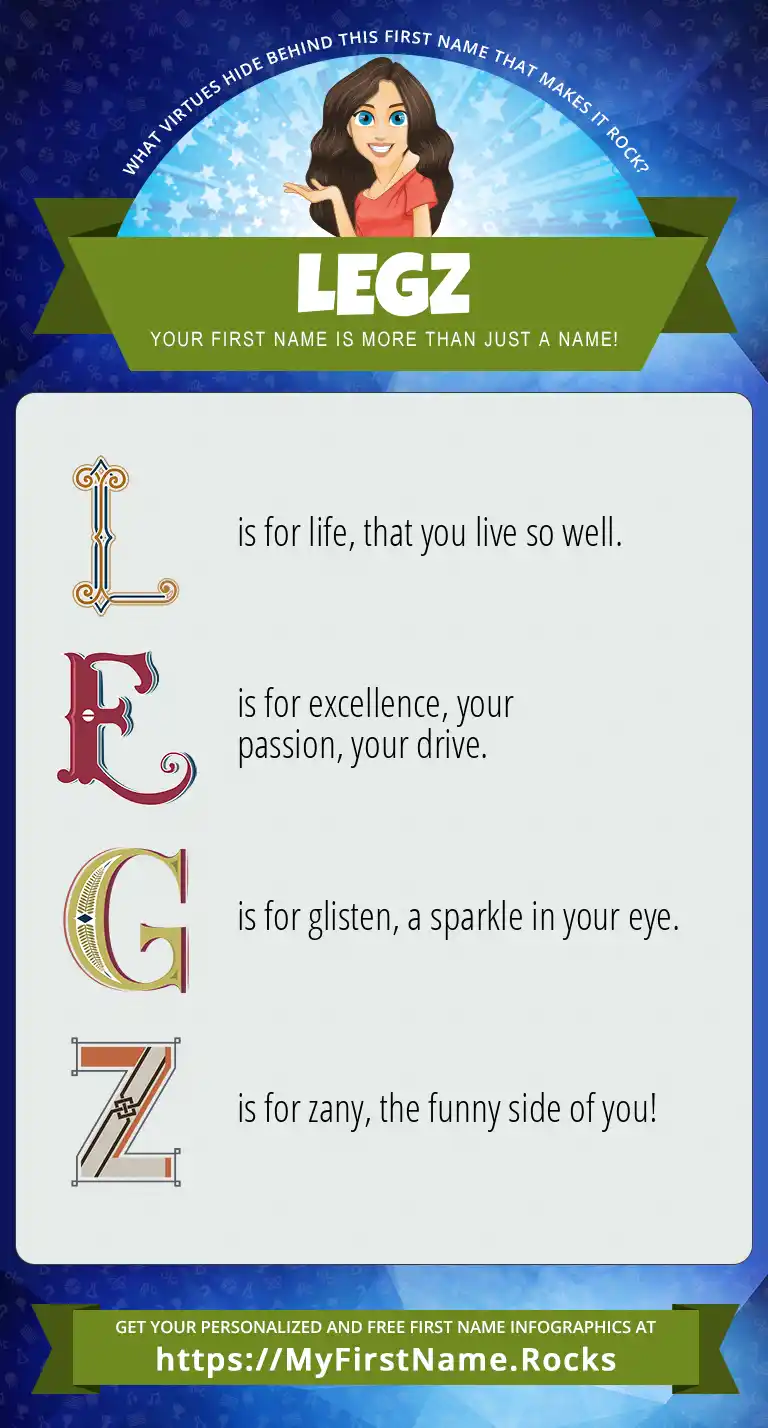 WHAT VIRTUES HIDE BEHIND THIS FIRST NAME THAT MAKES IT ROCK?

LEGZ

YOUR FIRST NAME IS MORE THAN JUST A NAME!

L is for life, that you live so well.

E is for excellence, your passion, your drive.

G is for glisten, a sparkle in your eye.

Z is for zany, the funny side of you!

GET YOUR PERSONALIZED AND FREE FIRST NAME INFOGRAPHICS AT
https://MyFirstName.Rocks