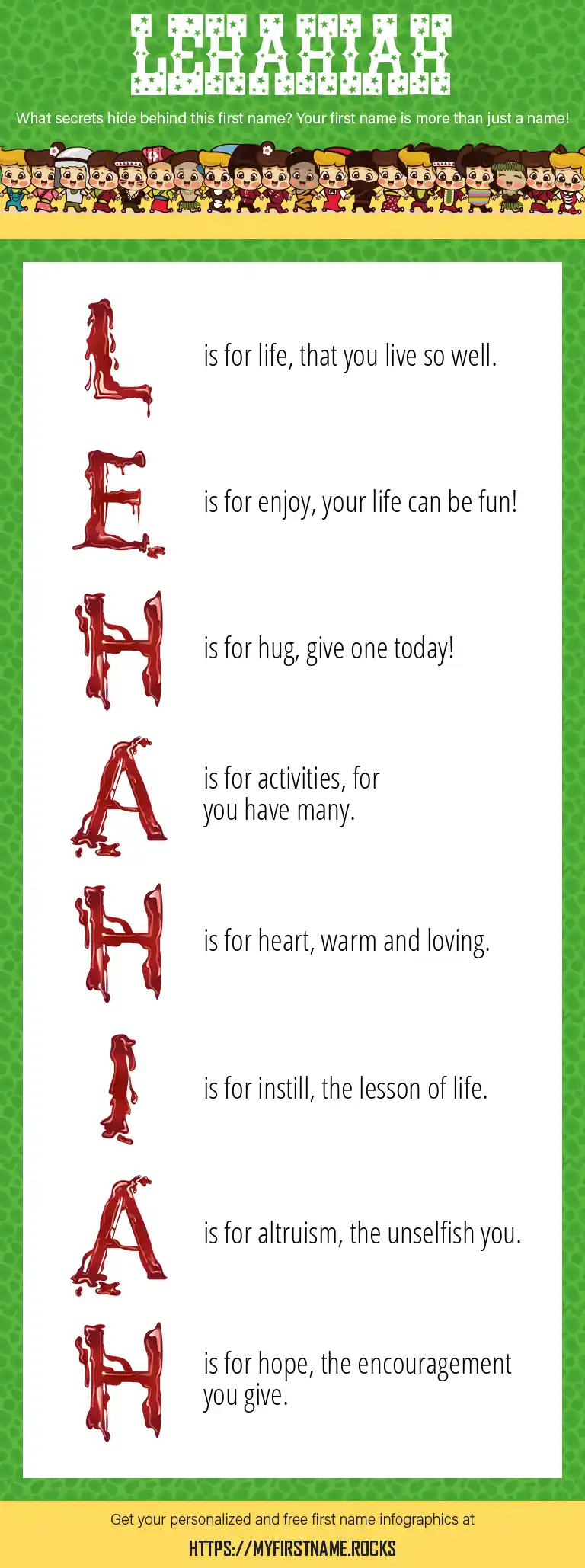 LEHAHIAH

What secrets hide behind this first name? Your first name is more than just a name!

L is for life, that you live so well.

E is for enjoy, your life can be fun!

H is for hug, give one today!

A is for activities, for you have many.

H is for heart, warm and loving.

I is for instill, the lesson of life.

A is for altruism, the unselfish you.

H is for hope, the encouragement you give.

Get your personalized and free first name infographics at

HTTPS://MYFIRSTNAME.ROCKS