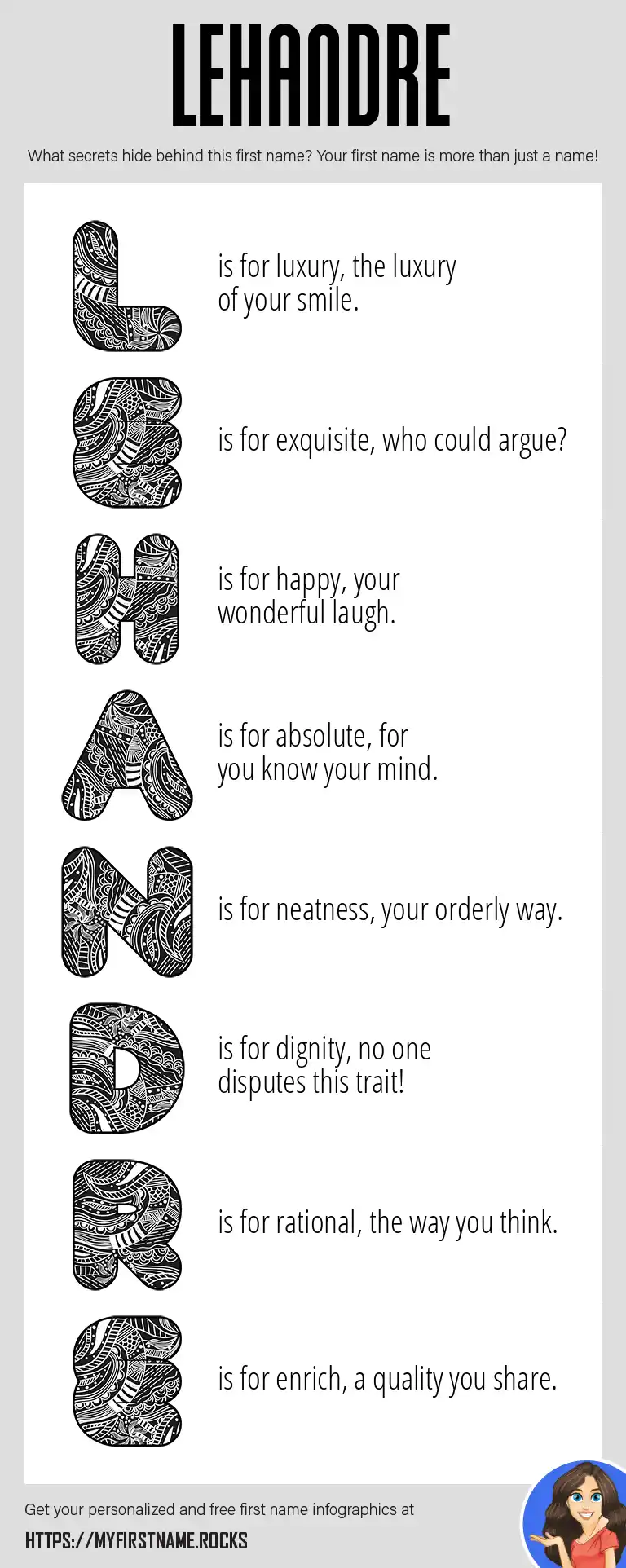 LEHANDRE

What secrets hide behind this first name? Your first name is more than just a name!

L is for luxury, the luxury of your smile.

E is for exquisite, who could argue?

H is for happy, your wonderful laugh.

A is for absolute, for you know your mind.

N is for neatness, your orderly way.

D is for dignity, no one disputes this trait!

R is for rational, the way you think.

E is for enrich, a quality you share.

Get your personalized and free first name infographics at

HTTPS://MYFIRSTNAME.ROCKS