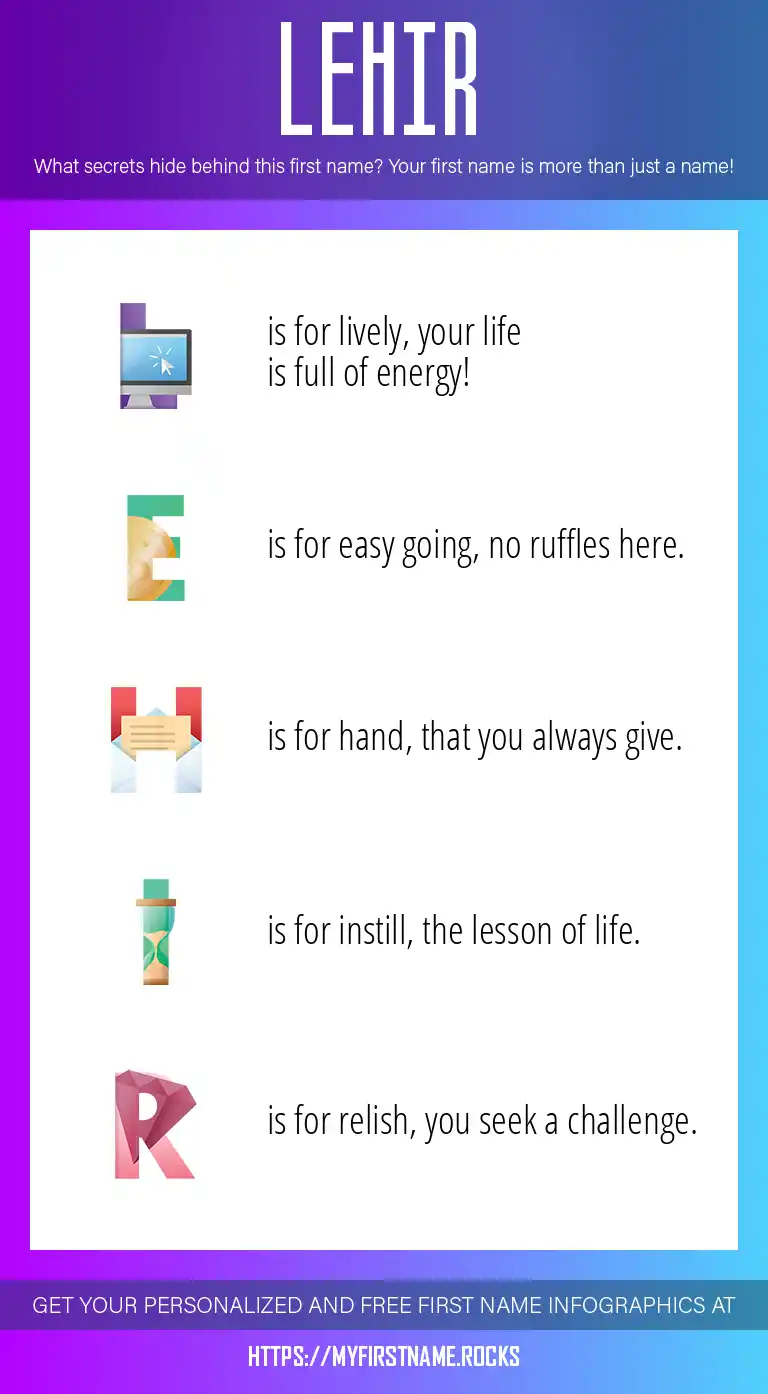 LEHIR

What secrets hide behind this first name? Your first name is more than just a name!

L is for lively, your life is full of energy!

E is for easy going, no ruffles here.

H is for hand, that you always give.

I is for instill, the lesson of life.

R is for relish, you seek a challenge.

GET YOUR PERSONALIZED AND FREE FIRST NAME INFOGRAPHICS AT

HTTPS://MYFIRSTNAME.ROCKS